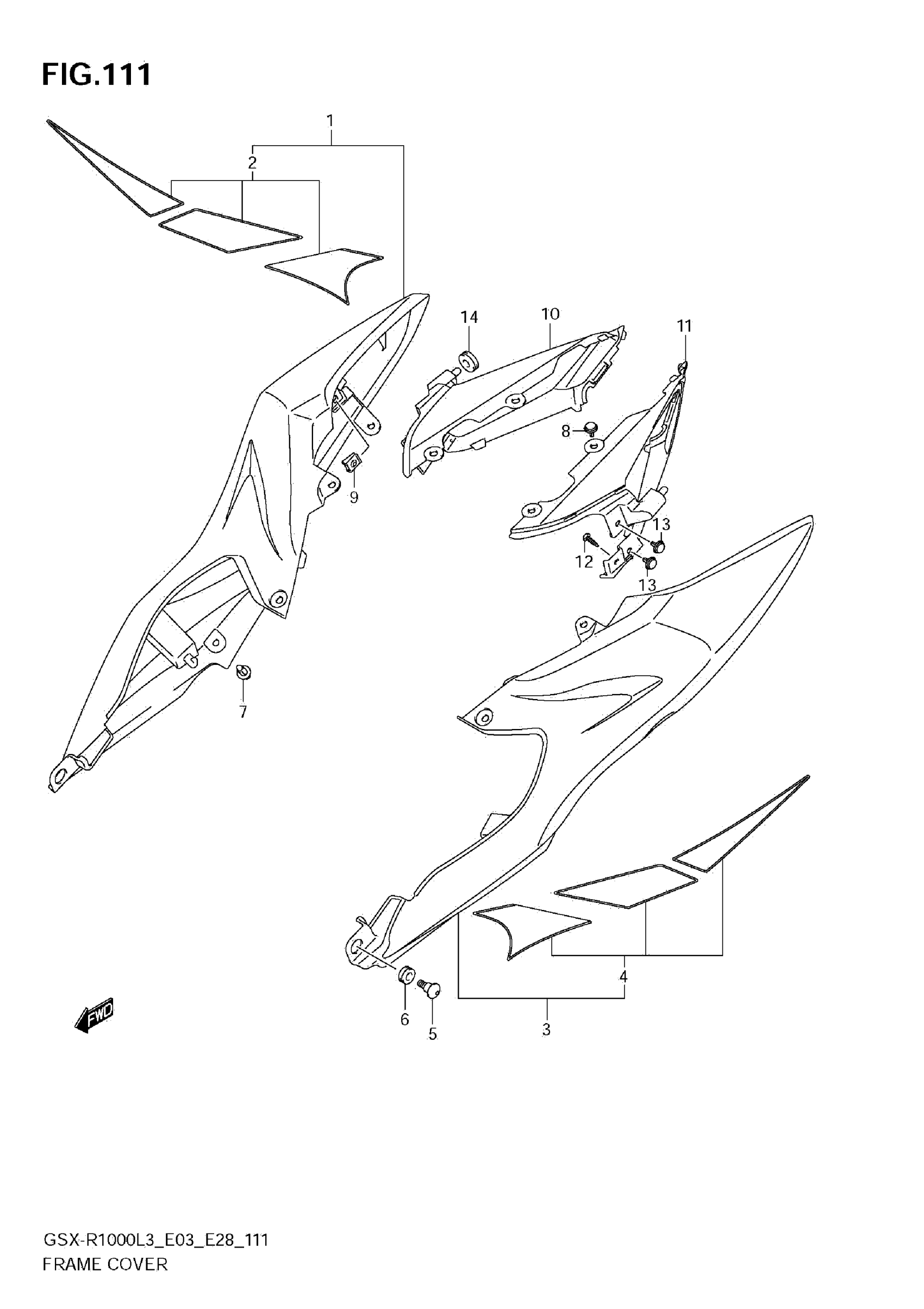 FIG.111

1
2
14
10
11
8
9
13
12
13
7
4
6
5
3
FWD

GSX-R1000L3_E03_E28_111
FRAME COVER