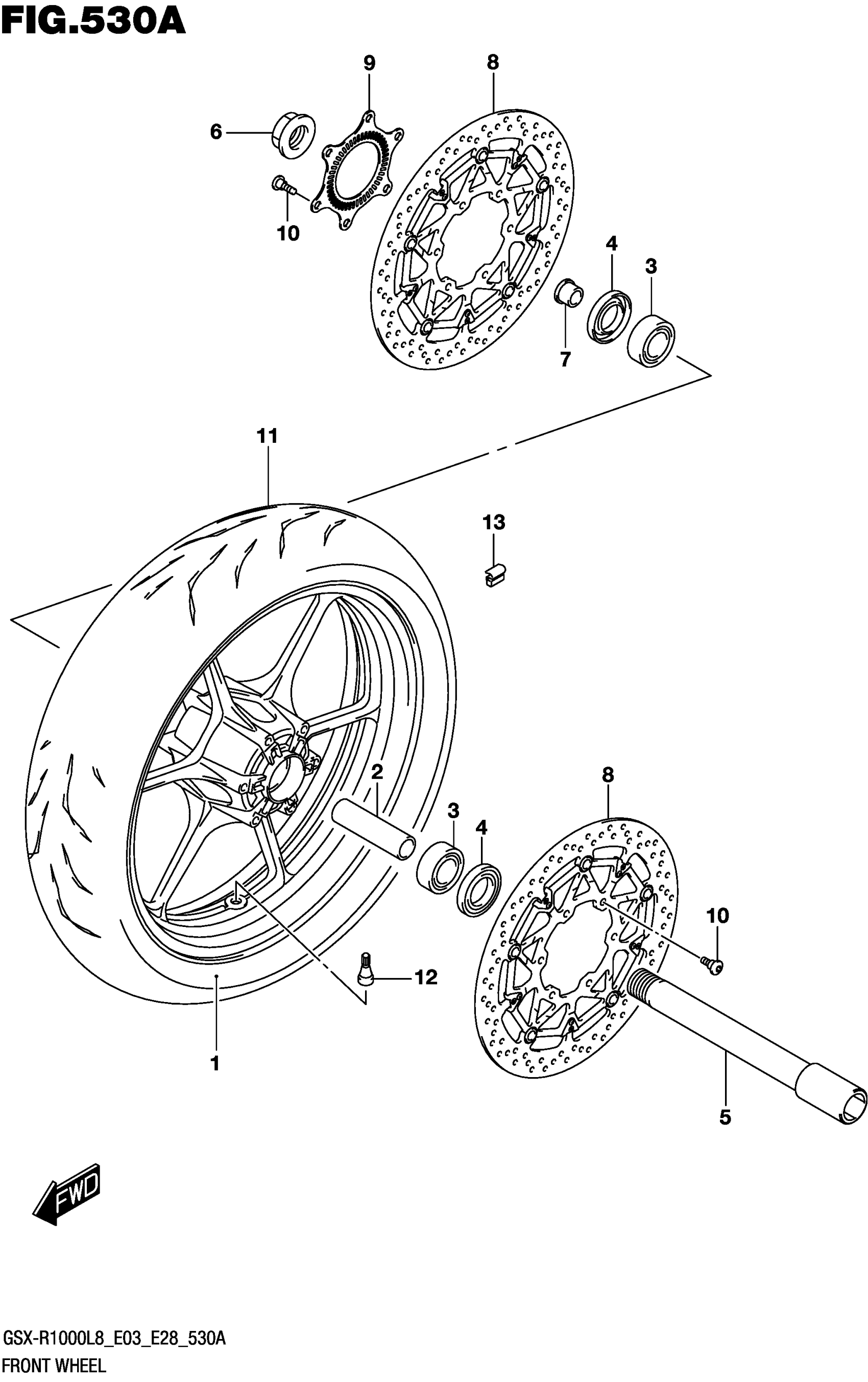 FIG.530A

9
8
6
10
4
3
7
11
13
2
3
4
8
10
12
1
5
FWD

GSX-R1000L8_E03_E28_530A
FRONT WHEEL