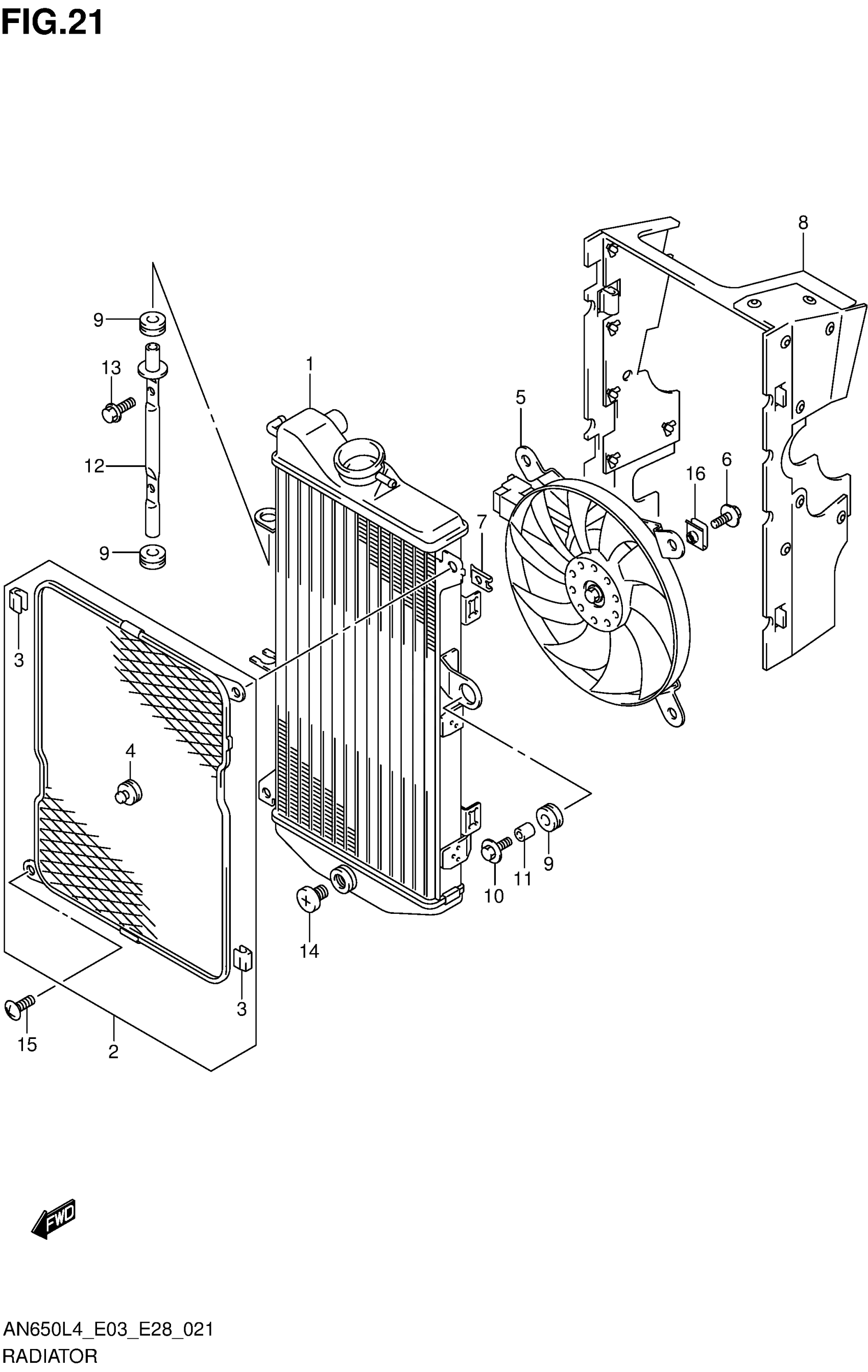 FIG.21

8

9

13

1

5

12

16

6

7

9

3

4

9

11

10

14

3

15

2

FWD

AN650L4_E03_E28_021

RADIATOR