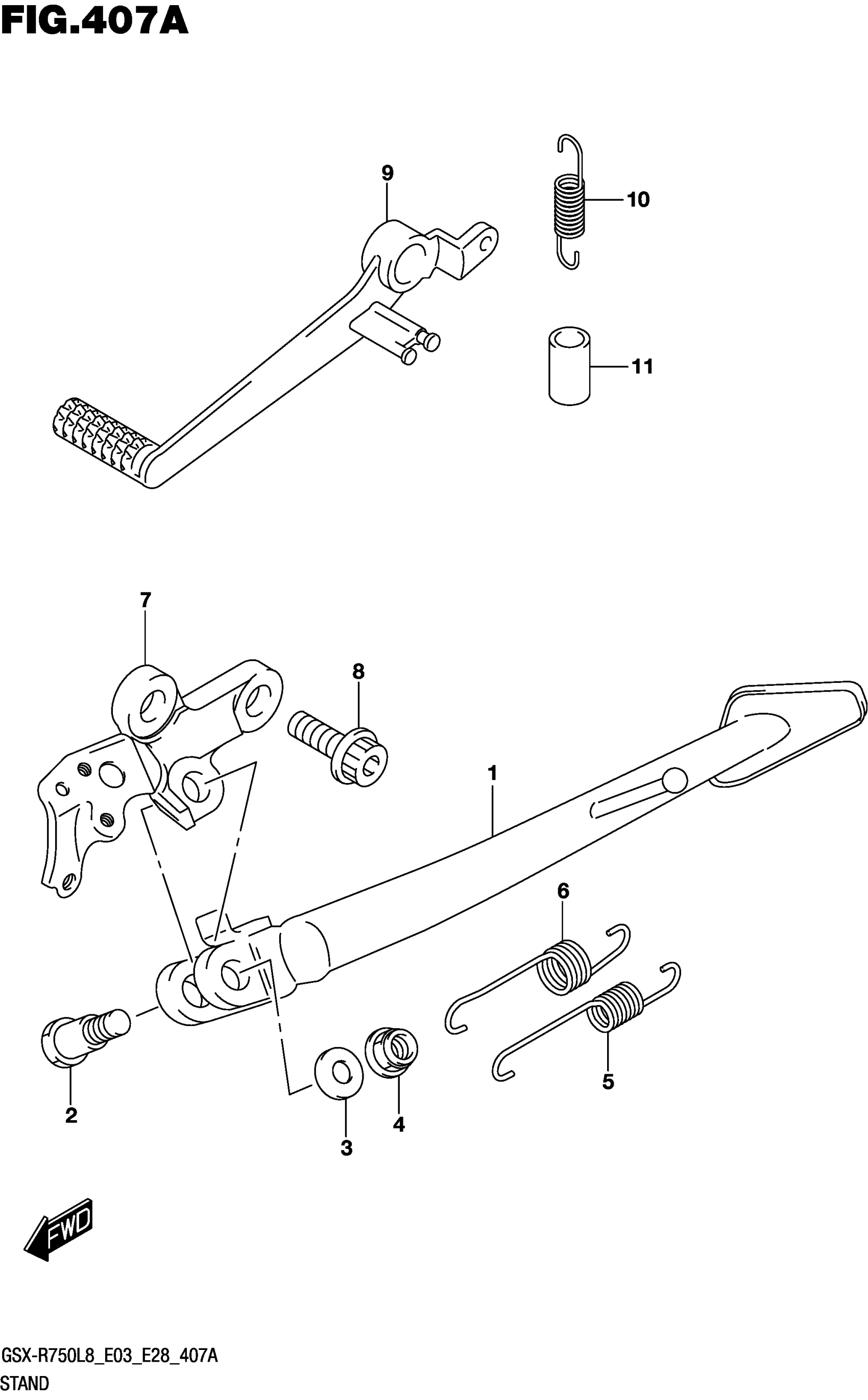 FIG.407A

9

10

11

7

8

1

6

5

2

3

4

FWD

GSX-R750L8_E03_E28_407A
STAND