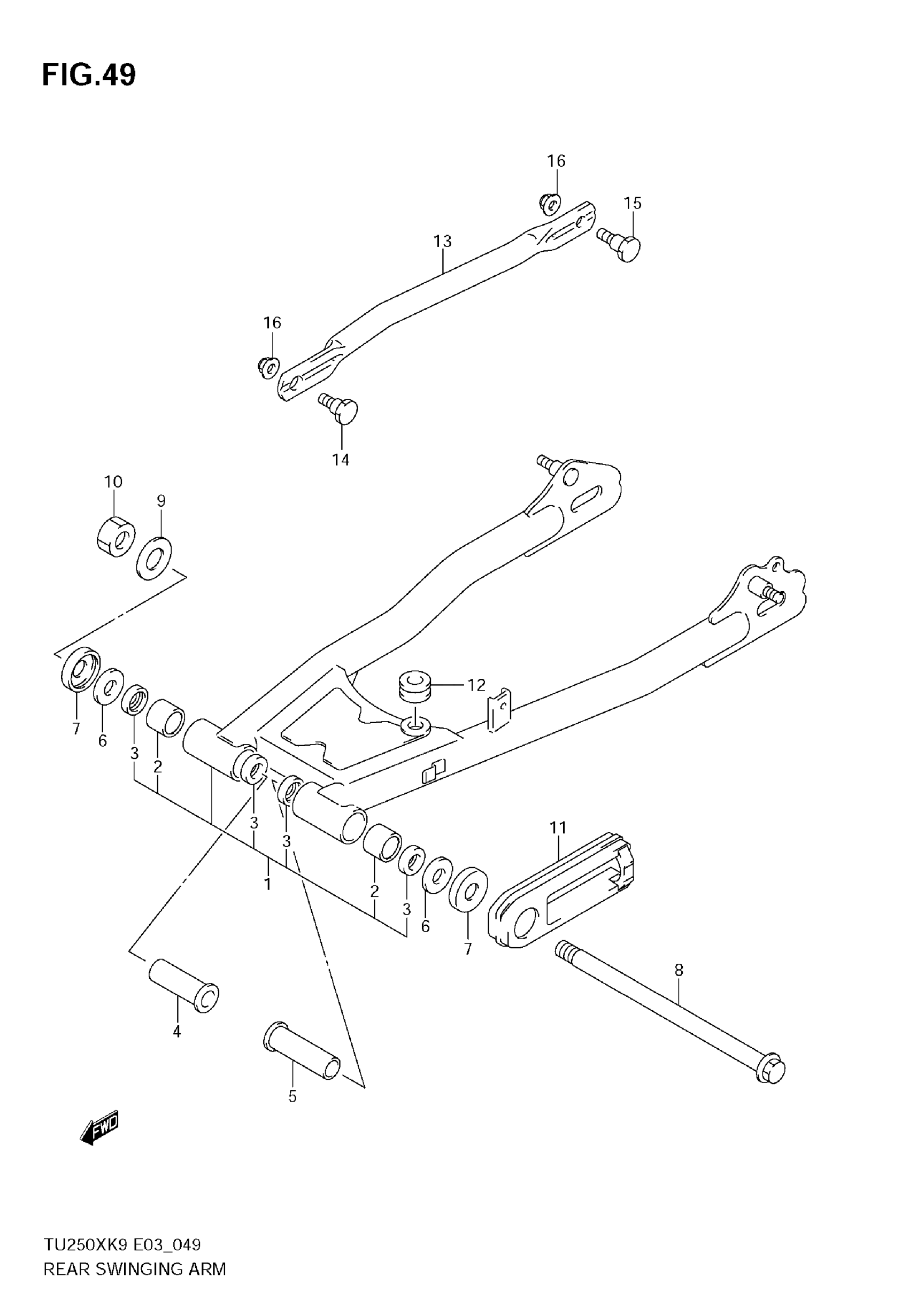 FIG.49

16
15
13
16
14
10
9
12
7
6
3
2
3
3
1
11
2
3
6
7
8
4
5
FWD

TU250XK9 E03_049
REAR SWINGING ARM