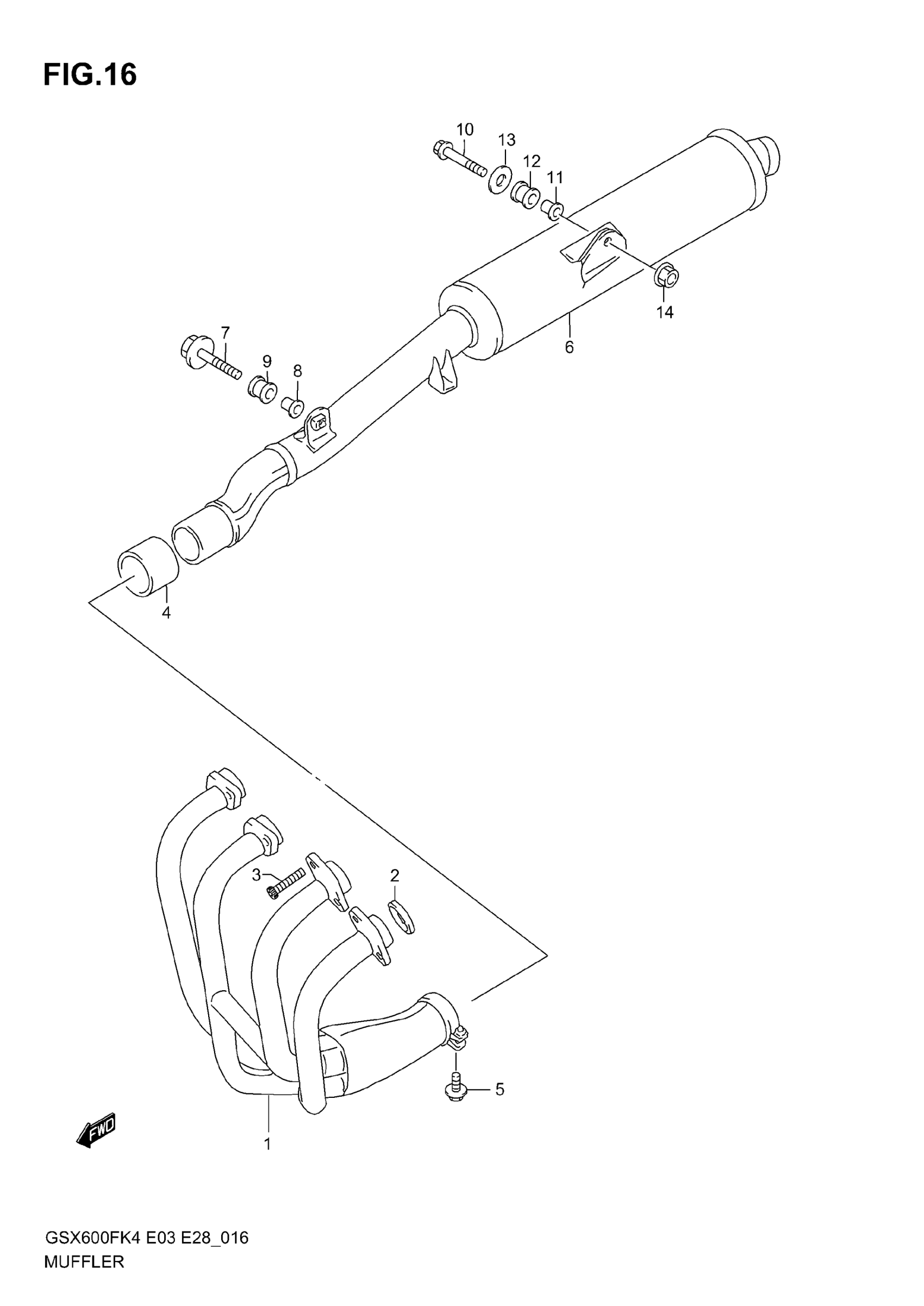 FIG.16

10
13
12
11
14
6
7
9
8
4
3
2
5
1
FWD

GSX600FK4 E03 E28_016
MUFFLER