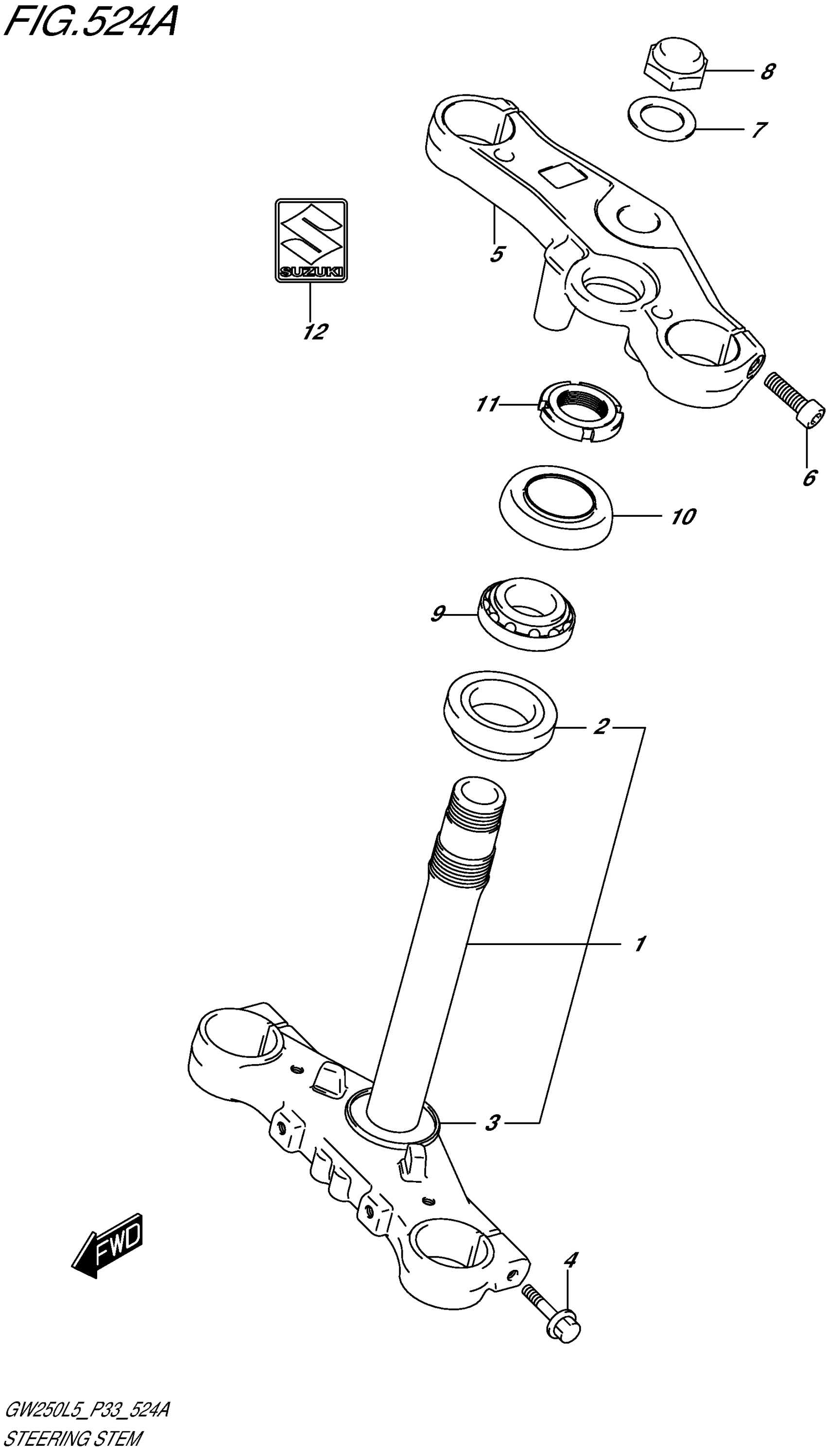 FIG.524A

8
7
5
SUZUKI
12
11
6
10
9
2
1
3
FWD
4

GW250L5_P33_524A
STEERING STEM