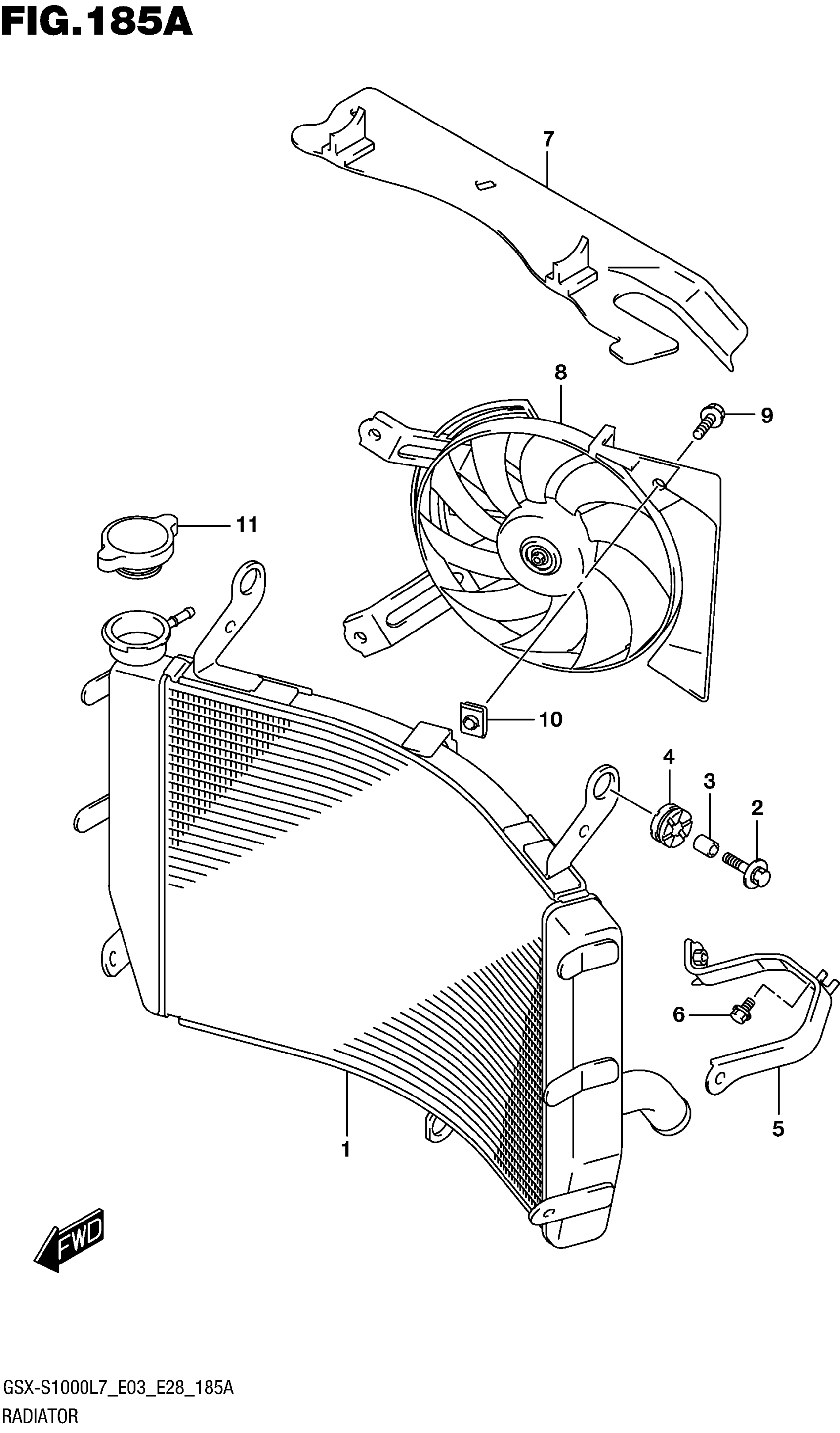 FIG.185A

7

8

9

11

10

4

3

2

6

5

1

FWD

GSX-S1000L7_E03_E28_185A
RADIATOR