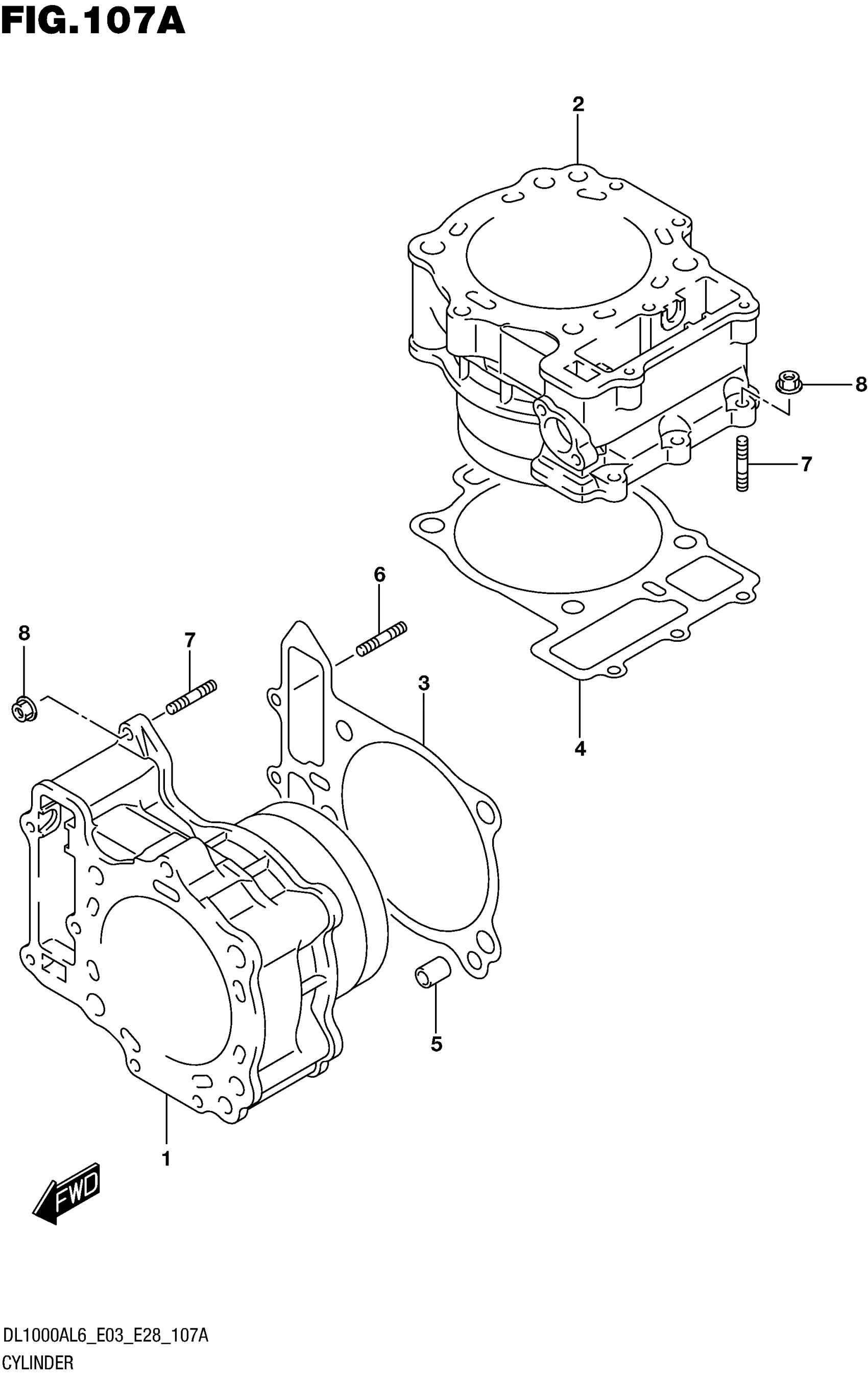 FIG.107A

2

8

7

6

8

7

3

4

5

1

FWD

DL1000AL6_E03_E28_107A
CYLINDER