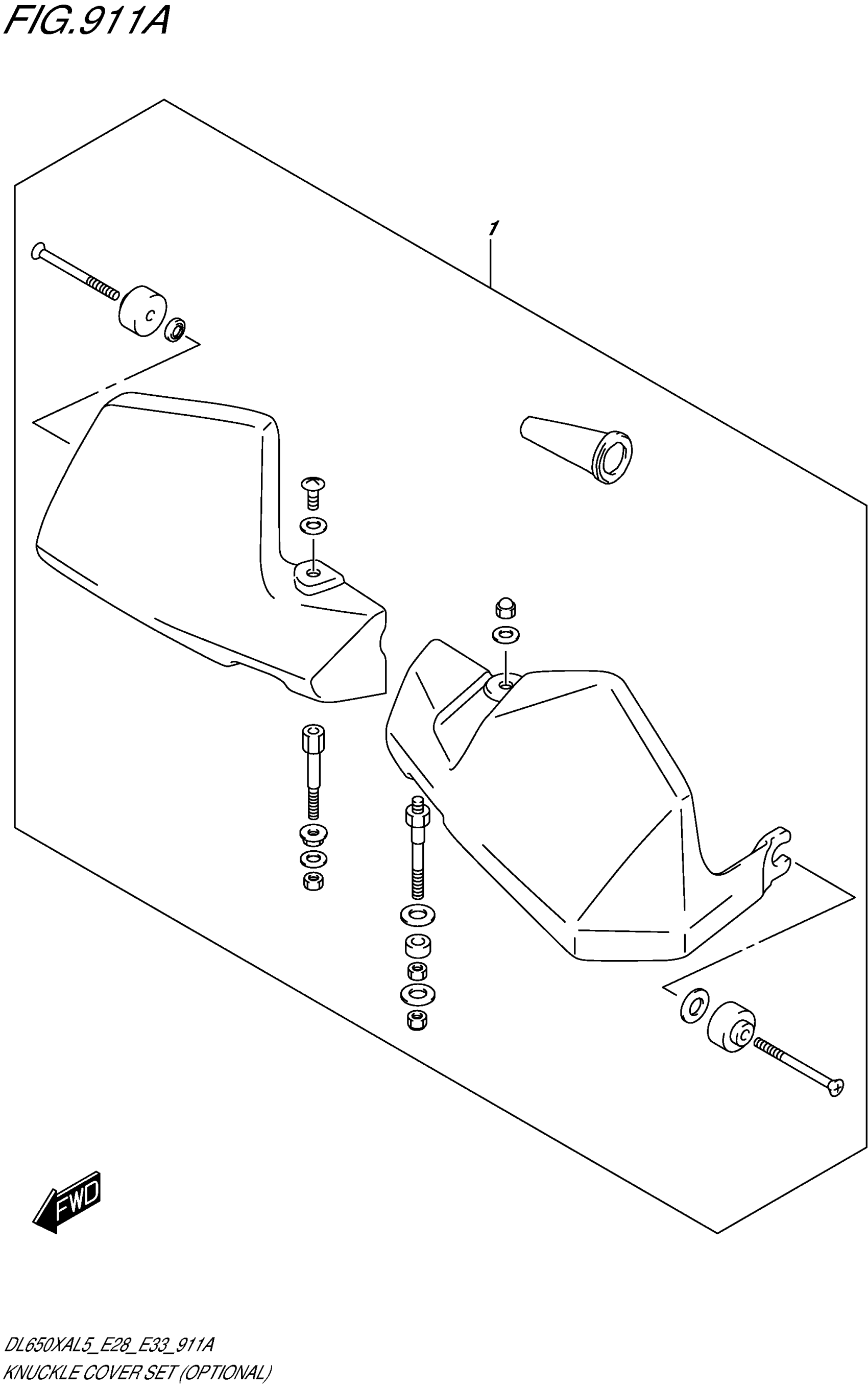 FIG.911A

1

FWD

DL650XAL5_E28_E33_911A
KNUCKLE COVER SET (OPTIONAL)