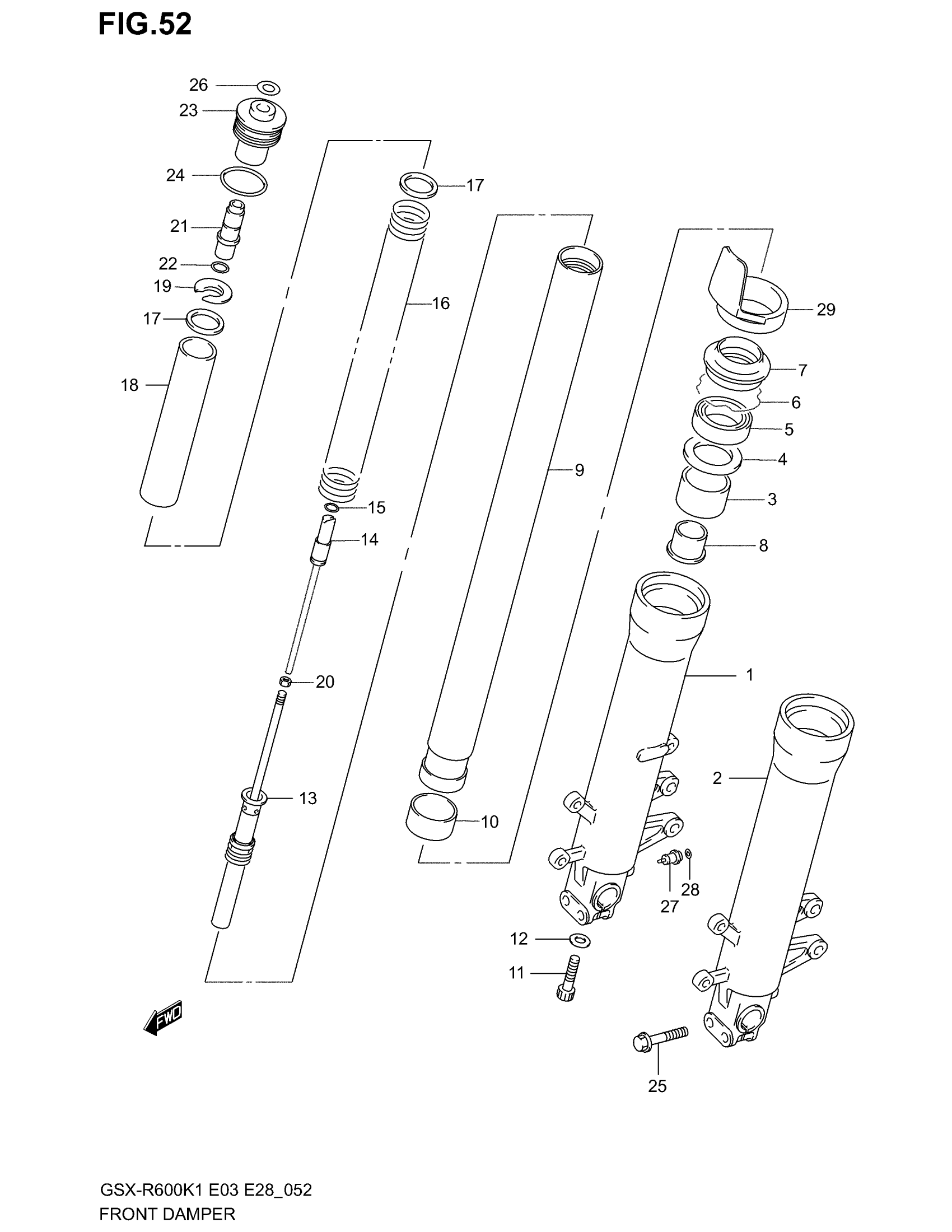 FIG.52

26
23
24
21
22
19
17
18
17
16
15
14
20
13
9
10
29
7
6
5
4
3
8
1
2
27
28
12
11
25

FWD

GSX-R600K1 E03 E28_052
FRONT DAMPER