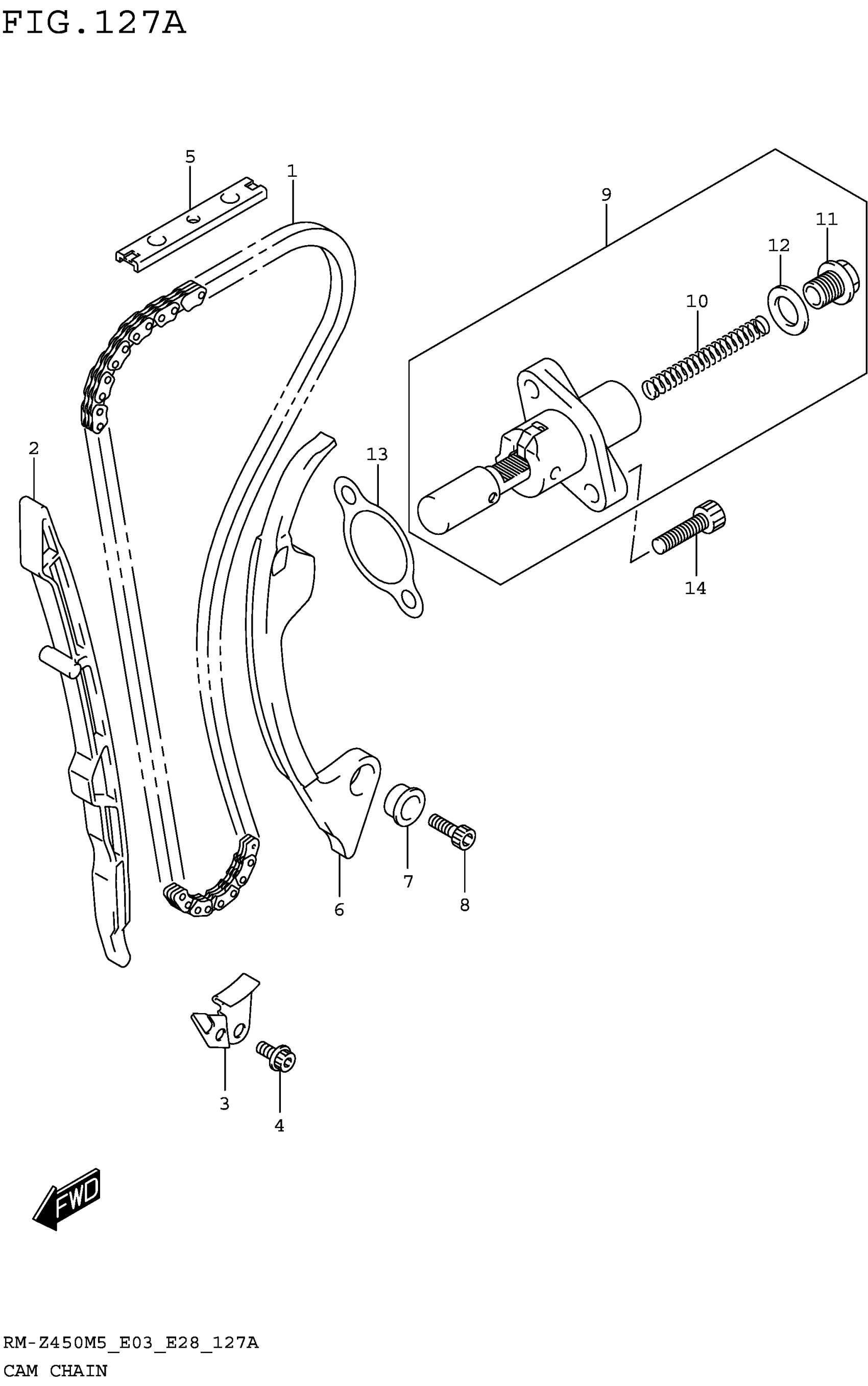 FIG.127A

5
1
9
11
12
10
2
13
14
7
8
6
3
4
FWD

RM-Z450M5_E03_E28_127A
CAM CHAIN