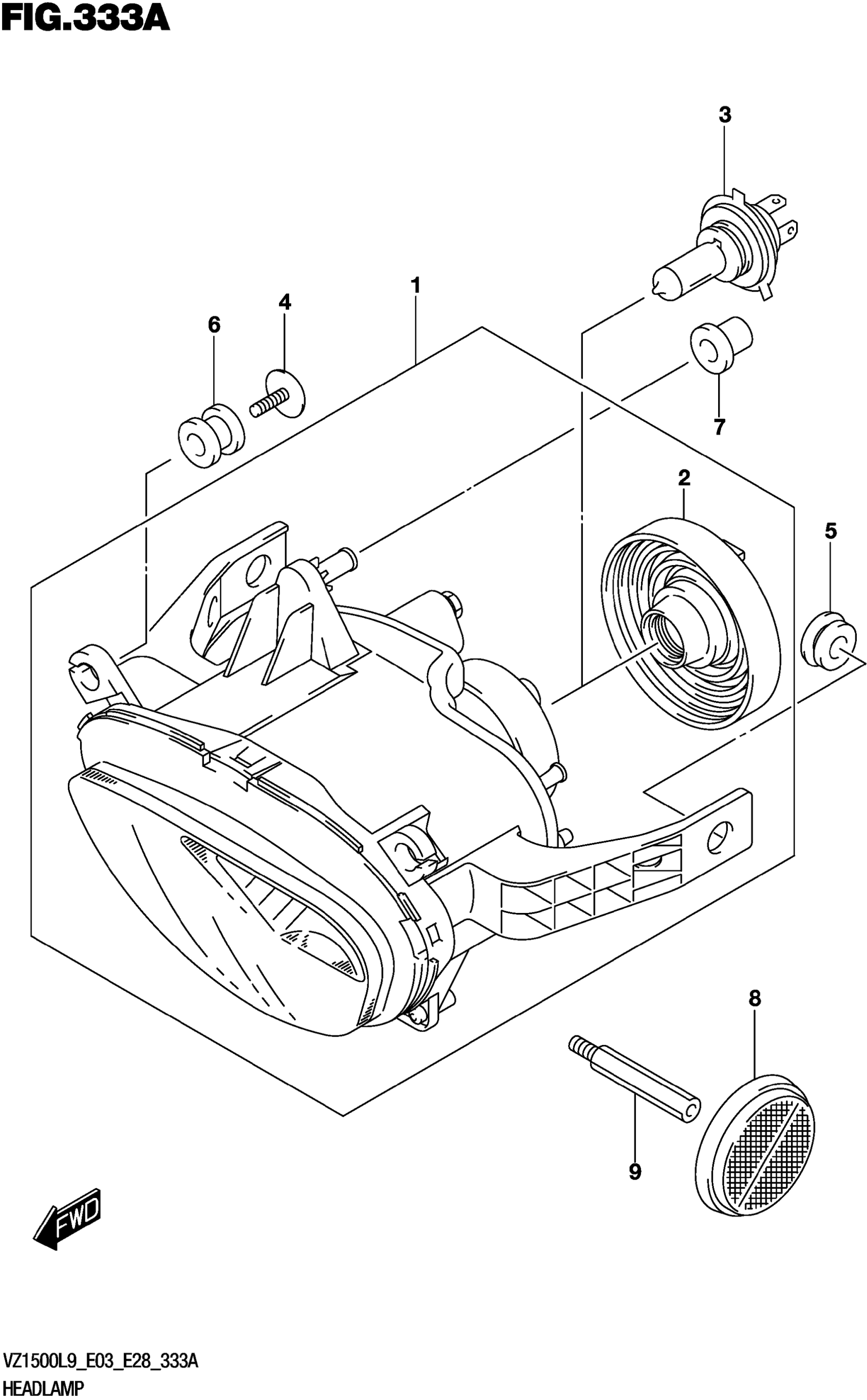 FIG.333A

3

1

4

6

7

2

5

8

9

FWD

VZ1500L9_E03_E28_333A

HEADLAMP