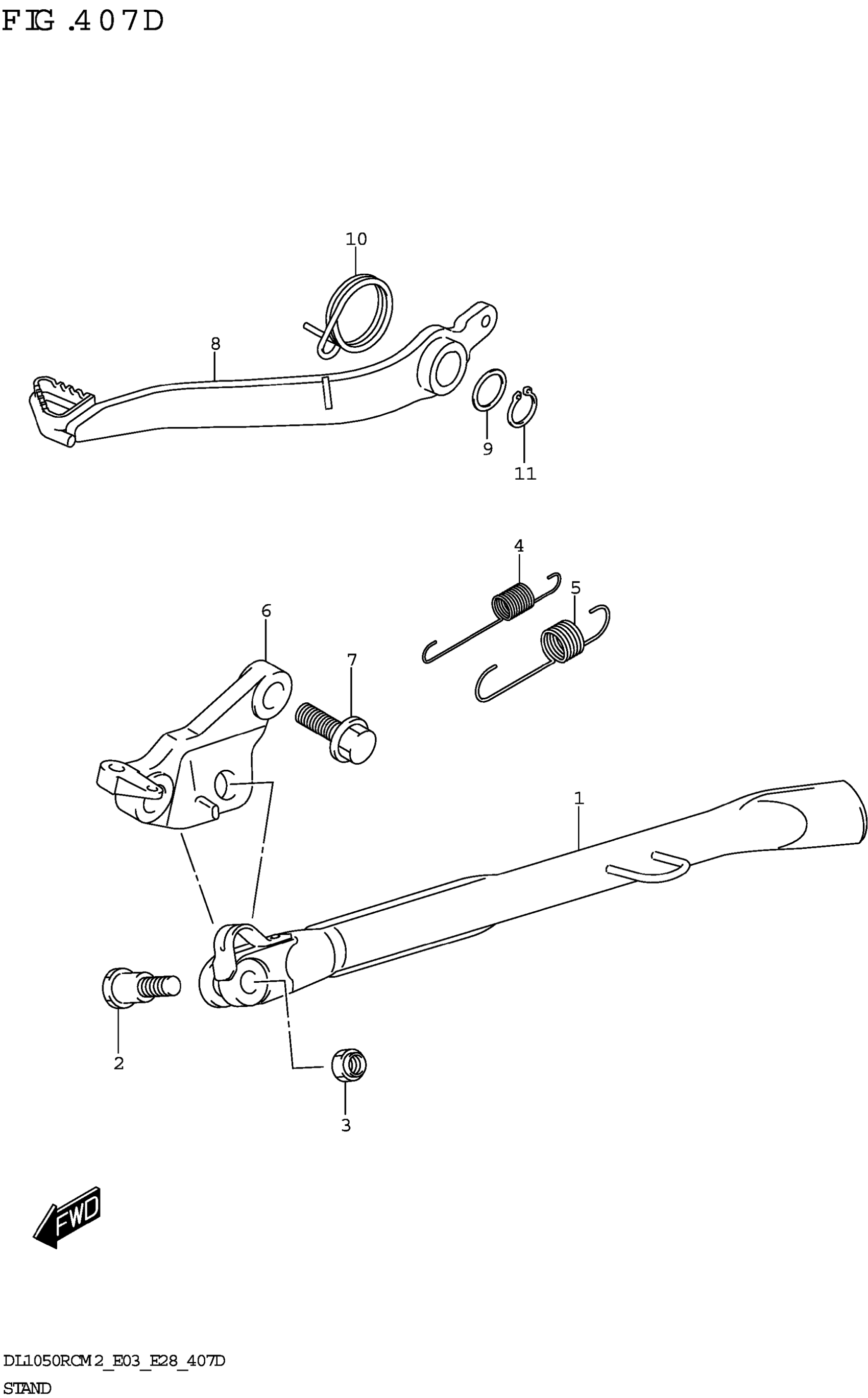 FIG.407D

10

8

9

11

4

5

6

7

1

2

3

FWD

DL1050RCM2_E03_E28_407D
STAND