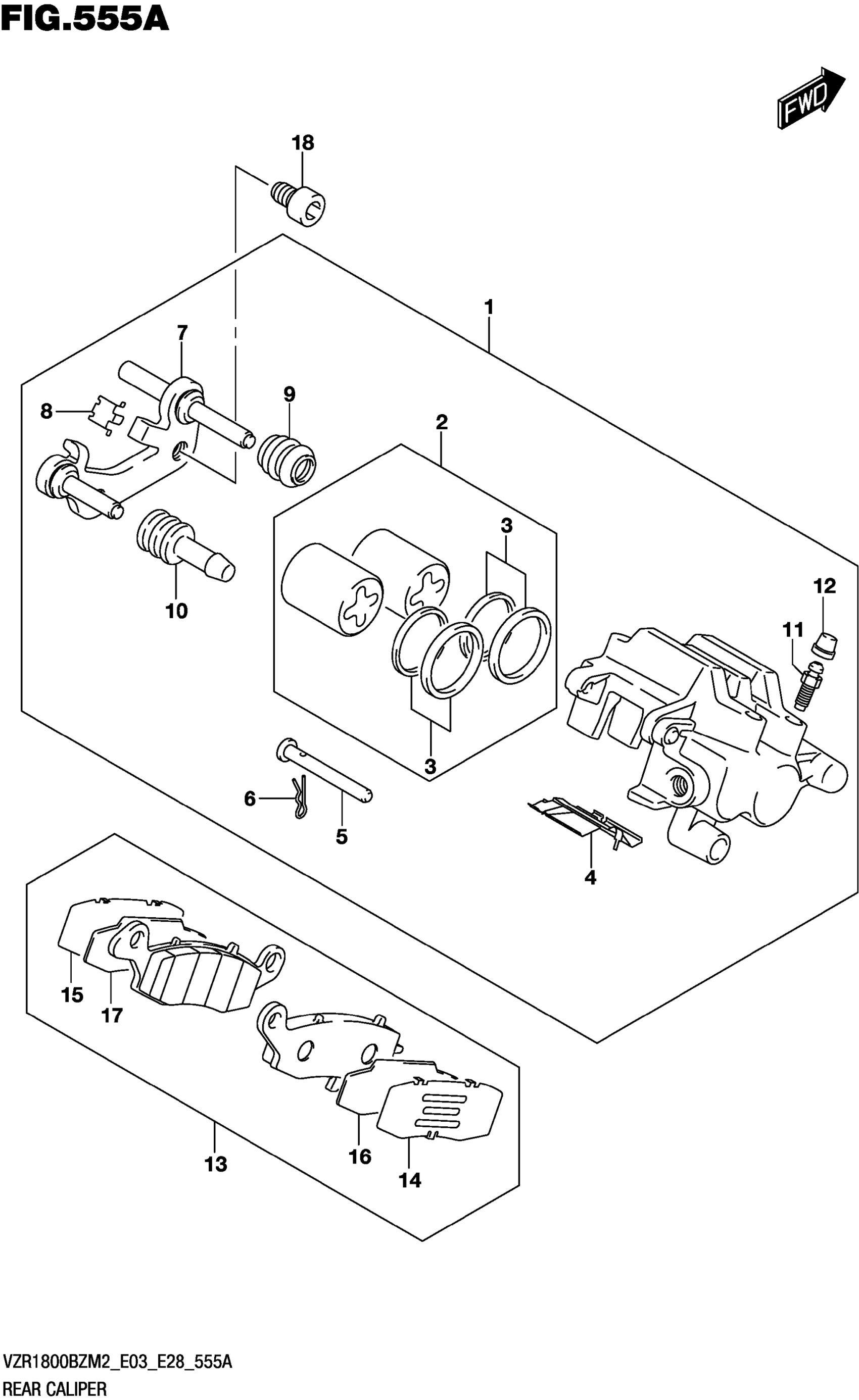 FIG.555A

FWD

18

1

7

8

9

2

3

12

11

10

3

6

5

4

15

17

13

16

14

VZR1800BZM2_E03_E28_555A
REAR CALIPER