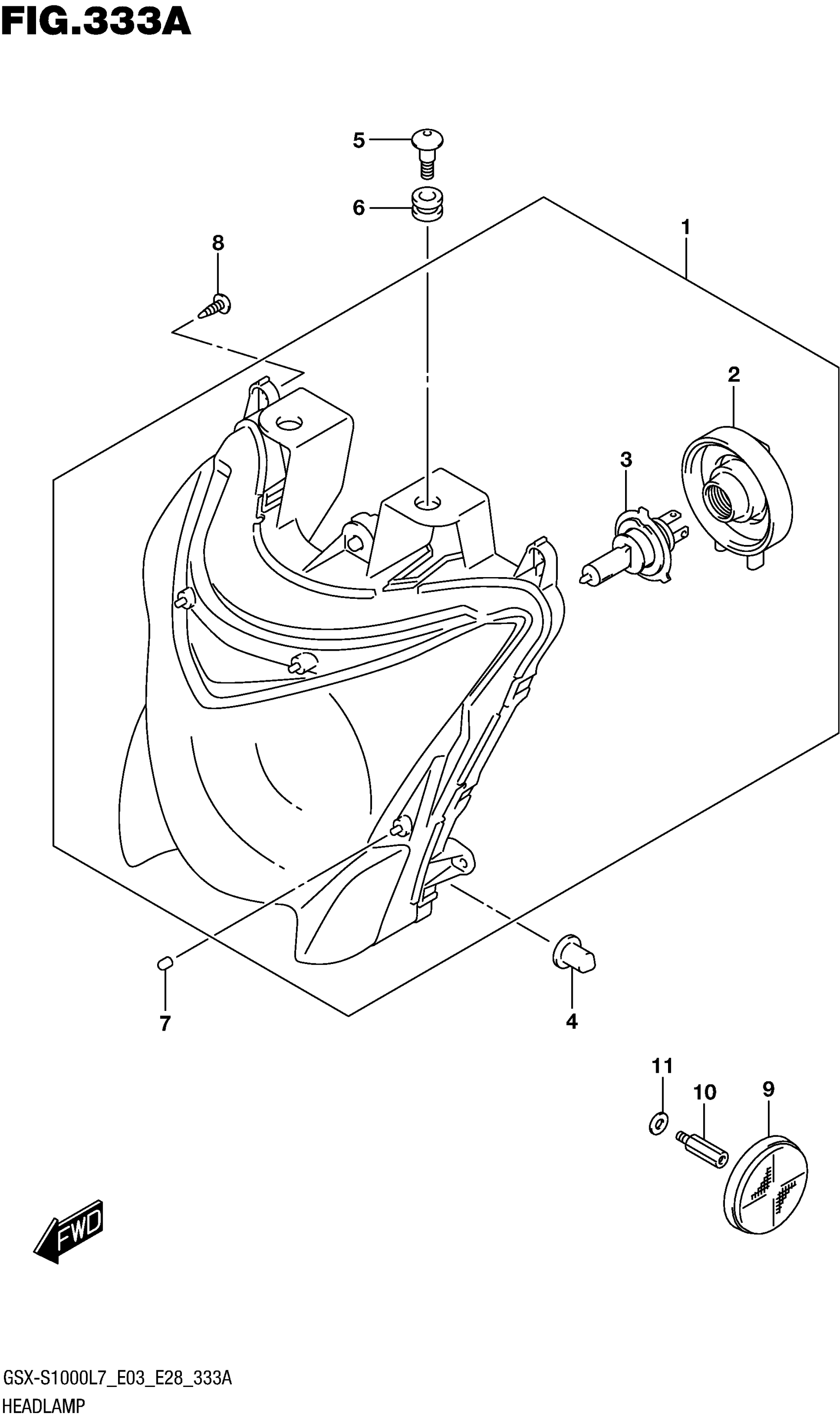 FIG.333A

5
6
8
1
2
3
7
4
11
10
9
FWD

GSX-S1000L7_E03_E28_333A
HEADLAMP