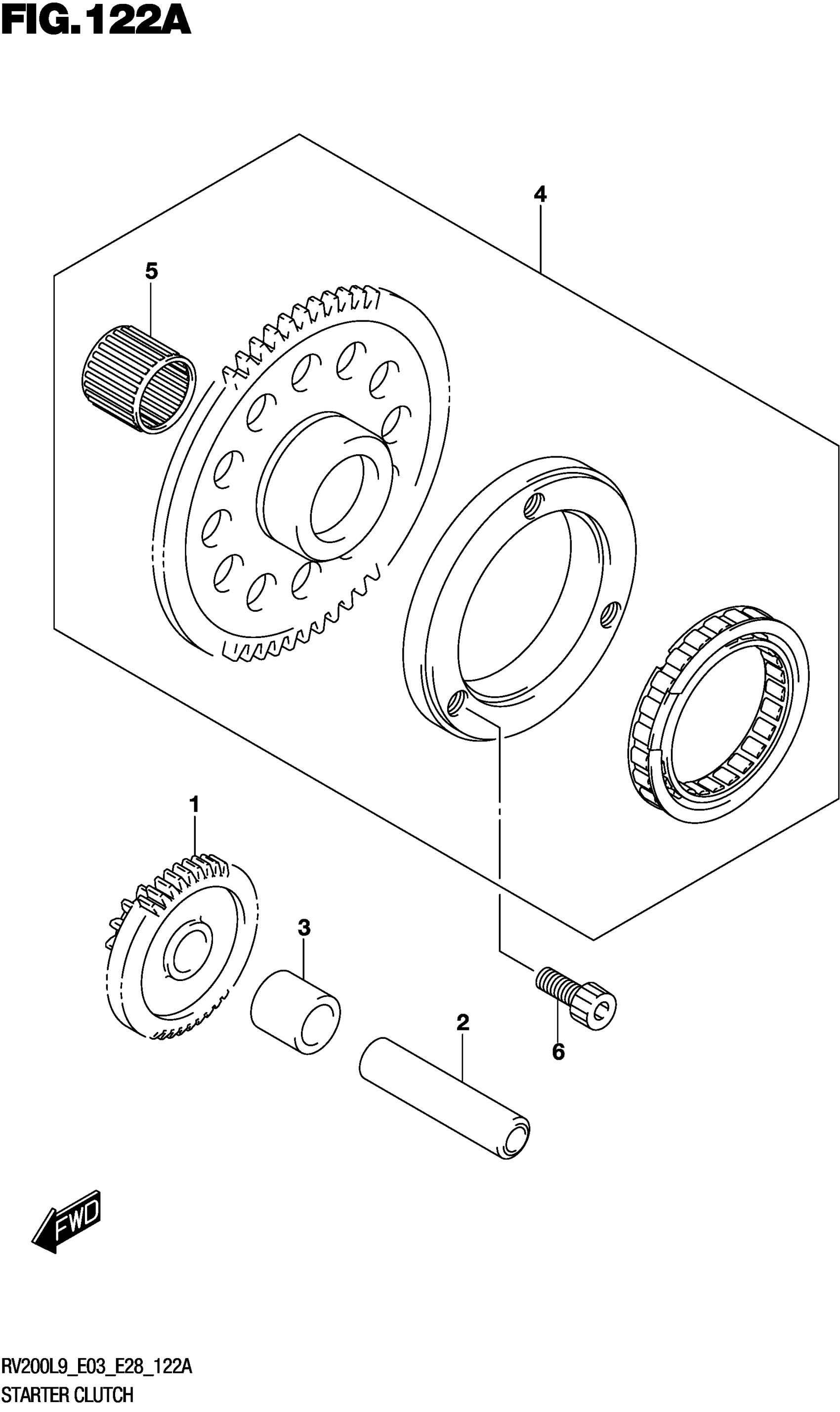 FIG.122A

4

5

1

3

2

6

FWD

RV200L9_E03_E28_122A
STARTER CLUTCH