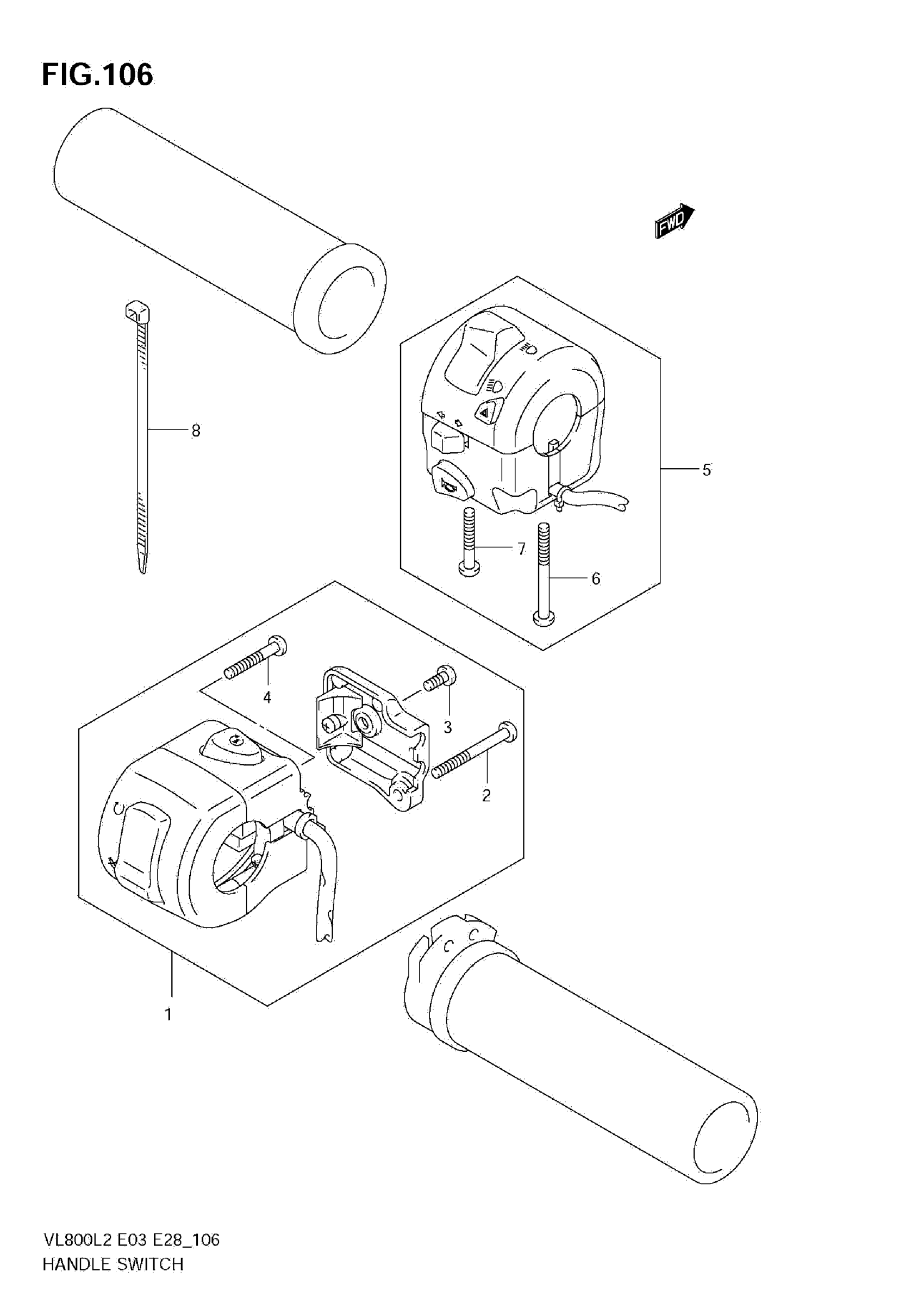 FIG.106

FWD

8

5

7

6

4

3

2

1

VL800L2 E03 E28_106
HANDLE SWITCH