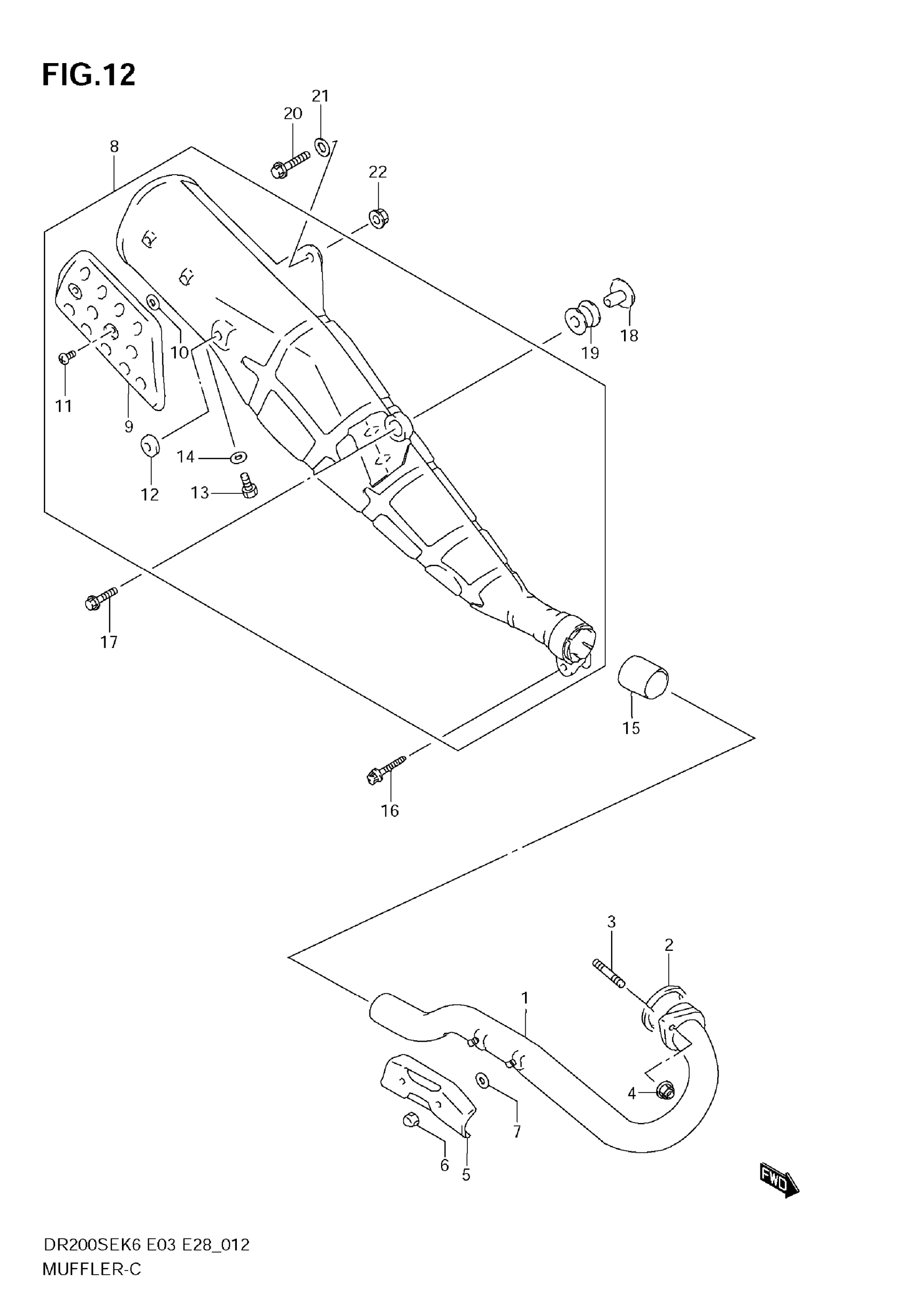 FIG.12

21
20
8
22
18
19
10
11
9
14
12
13
17
15
16
3
2
1
4
7
6
5
FWD

DR200SEK6 E03 E28_012
MUFFLER-C