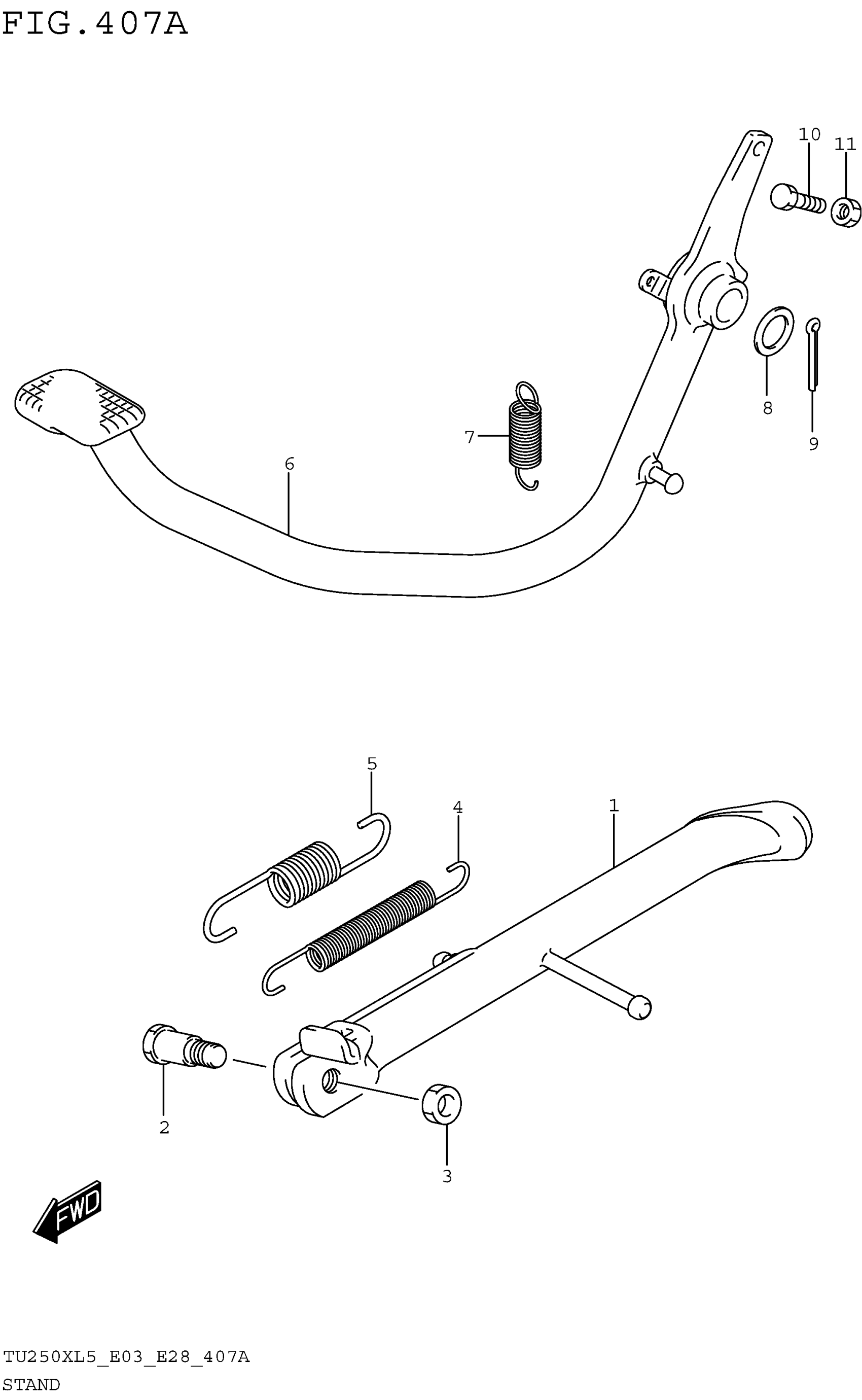 FIG.407A

10
11
8
9
7
6

5
4
1
2
3

FWD

TU250XL5_E03_E28_407A
STAND