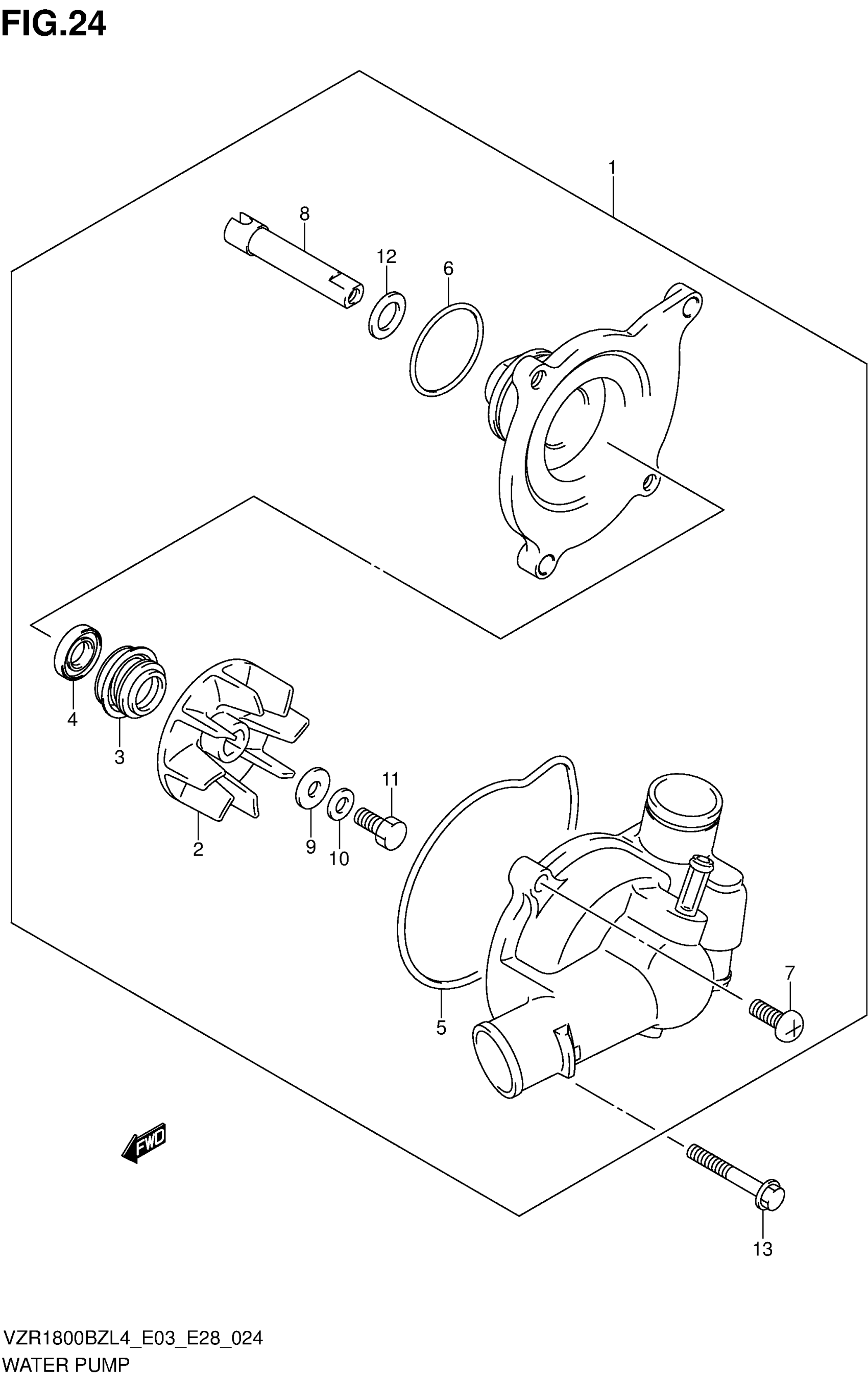 FIG.24

1

8

12

6

4

3

2

9

10

11

5

7

FWD

13

VZR1800BZL4_E03_E28_024
WATER PUMP