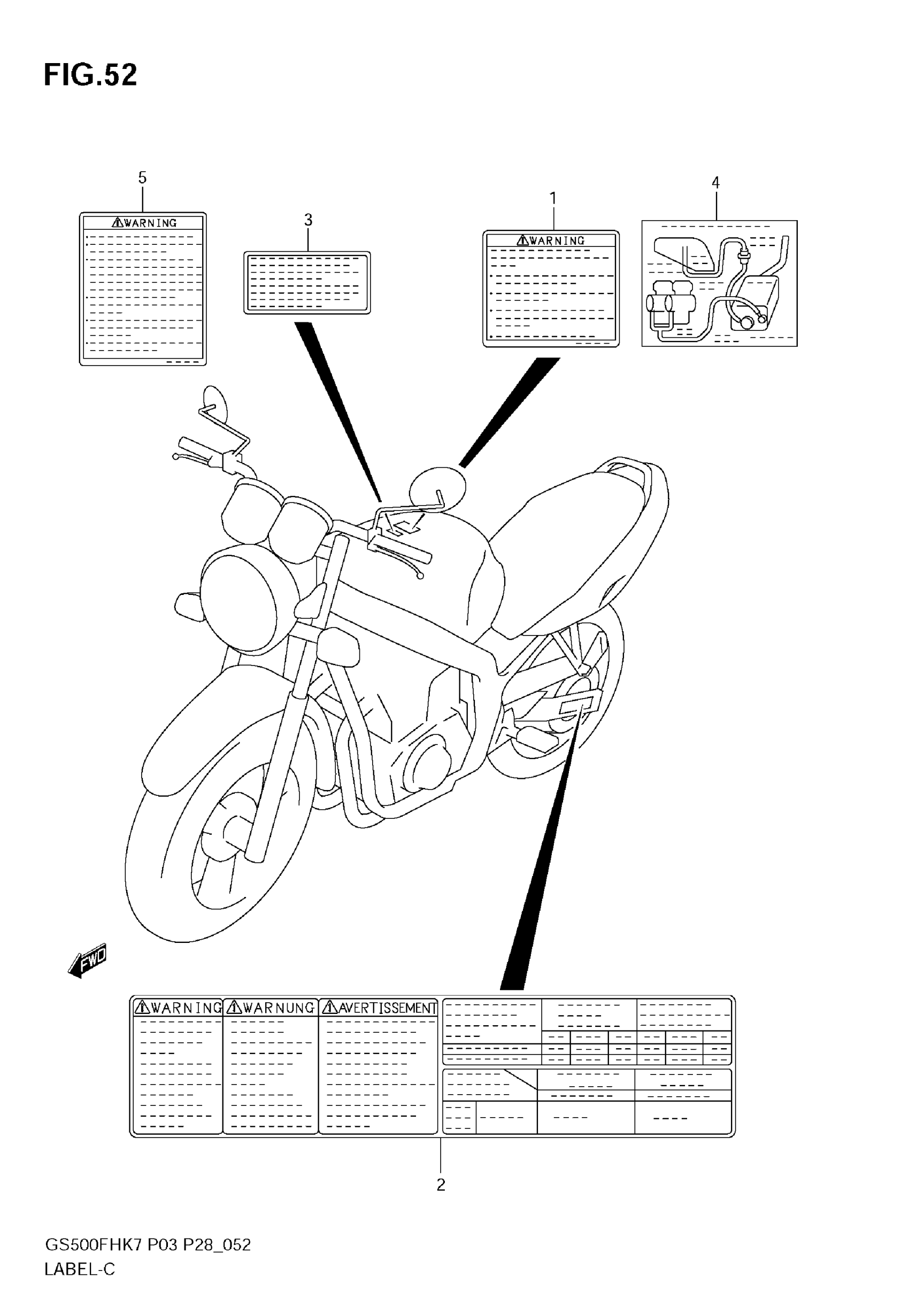 FIG.52

5

WARNING

3

1

WARNING

4

FWD

WARNING

WARNUNG

AVERTISSEMENT

2

GS500FHK7 P03 P28_052
LABEL-C