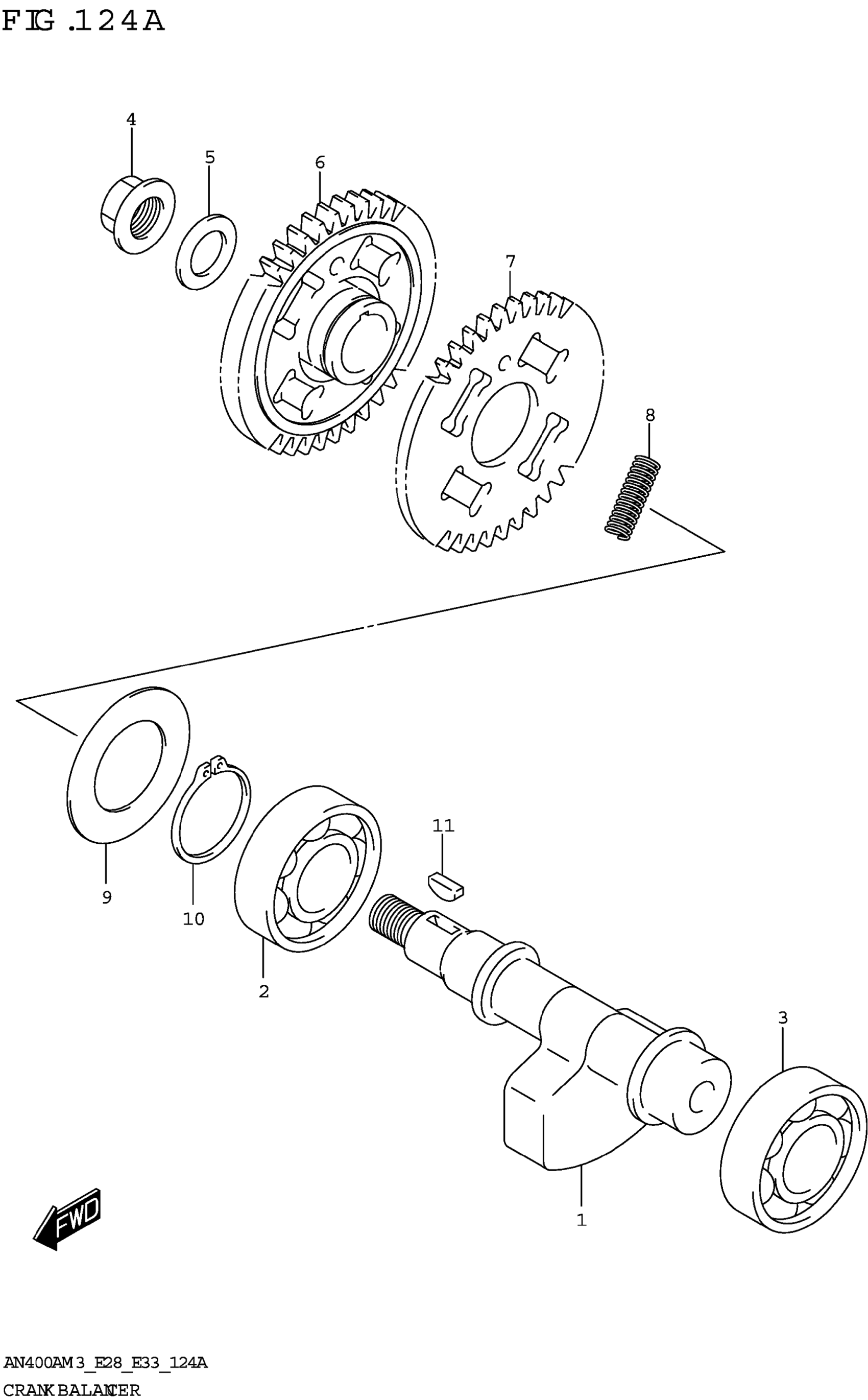 FIG.124A

4
5
6
7
8
9
10
11
2
3
1

FWD

AN400AM3_E28_E33_124A
CRANK BALANCER