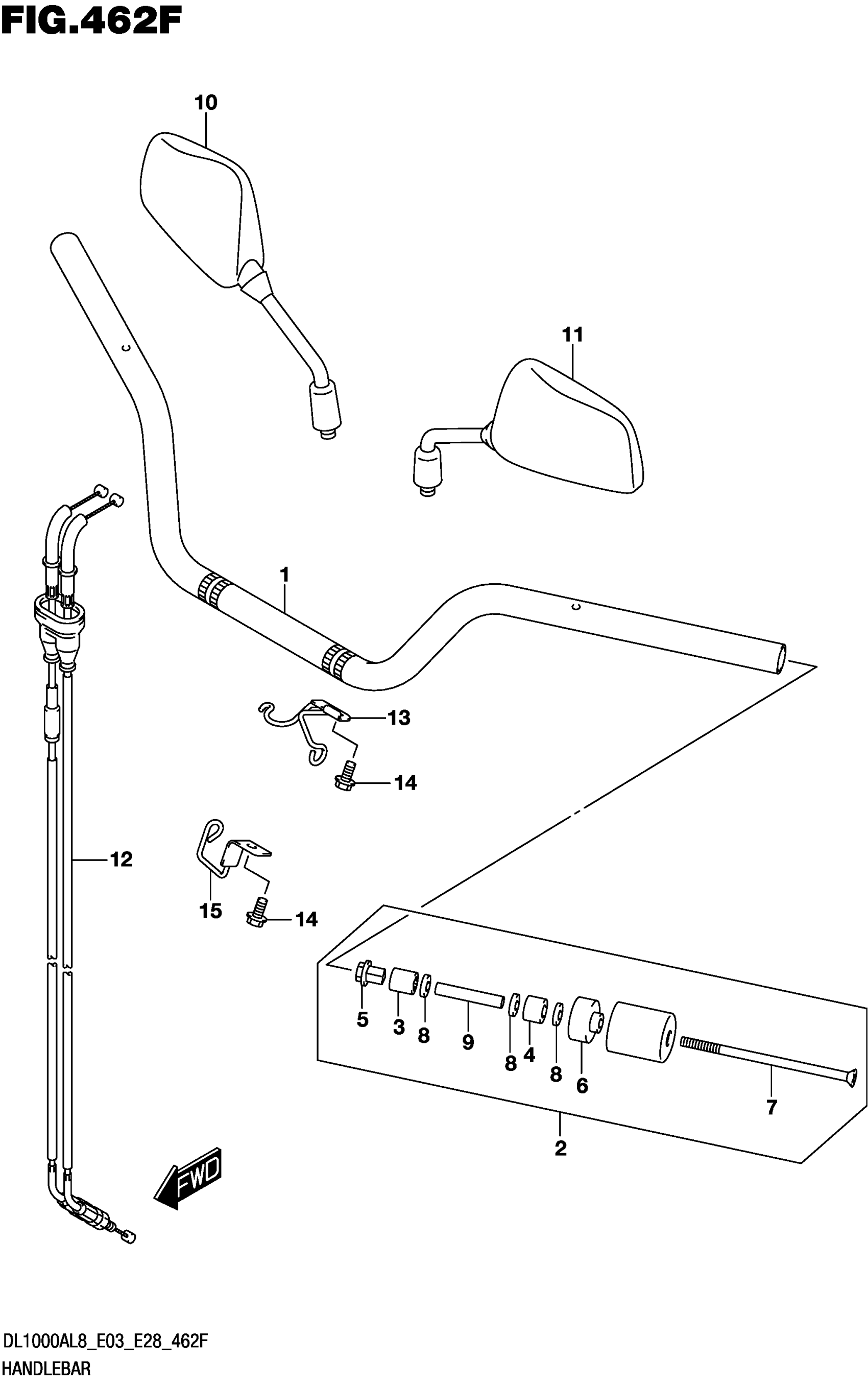 FIG.462F

10

11

1

13

14

12

15

14

5
3
8
9
8
4
8
6
7
2

FWD

DL1000AL8_E03_E28_462F
HANDLEBAR