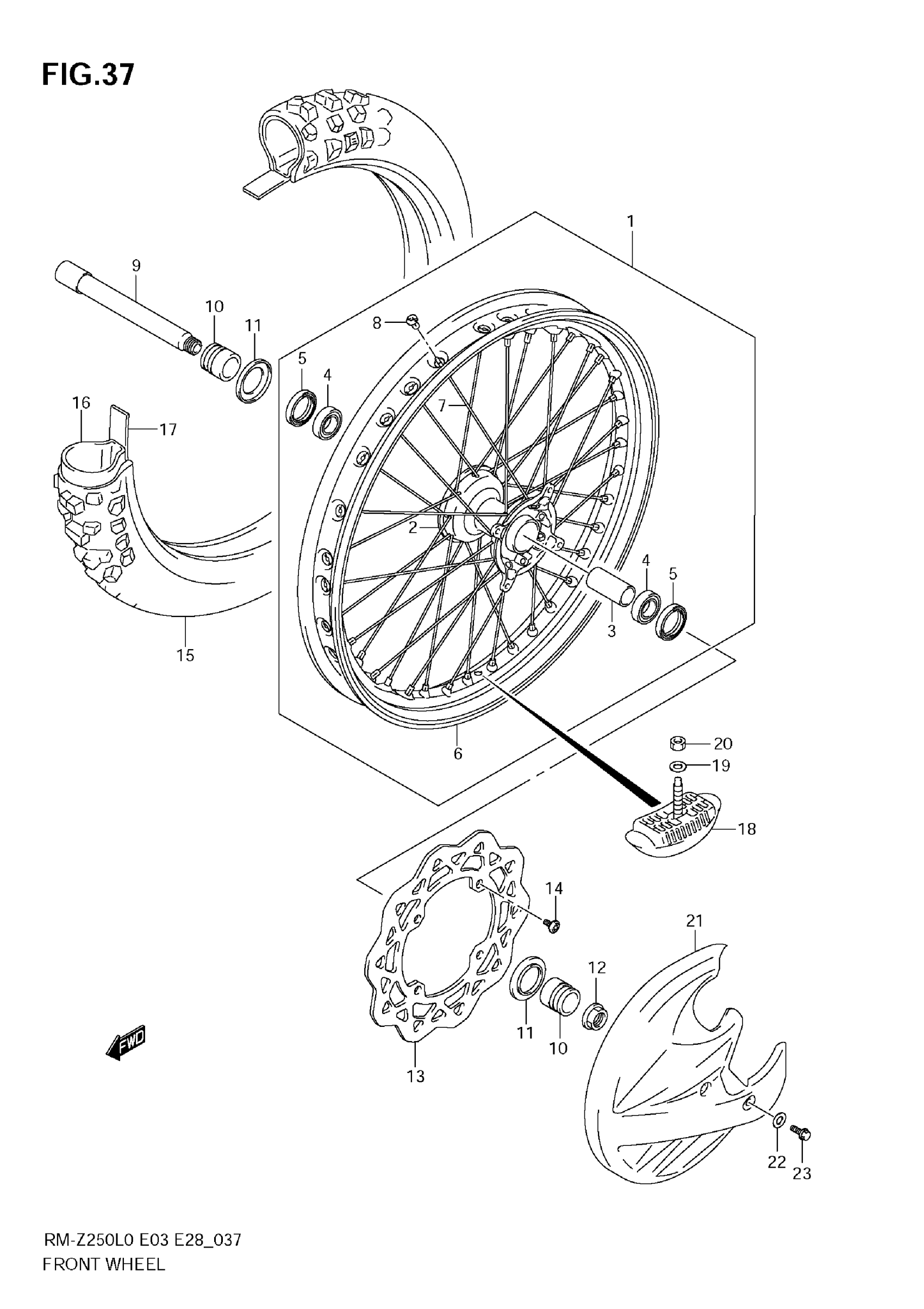 FIG.37

1
9
10
11
8
5
4
7
16
17
2
4
5
3
15
6
20
19
18
14
21
12
11
10
13
FWD
22
23

RM-Z250L0 E03 E28_037
FRONT WHEEL