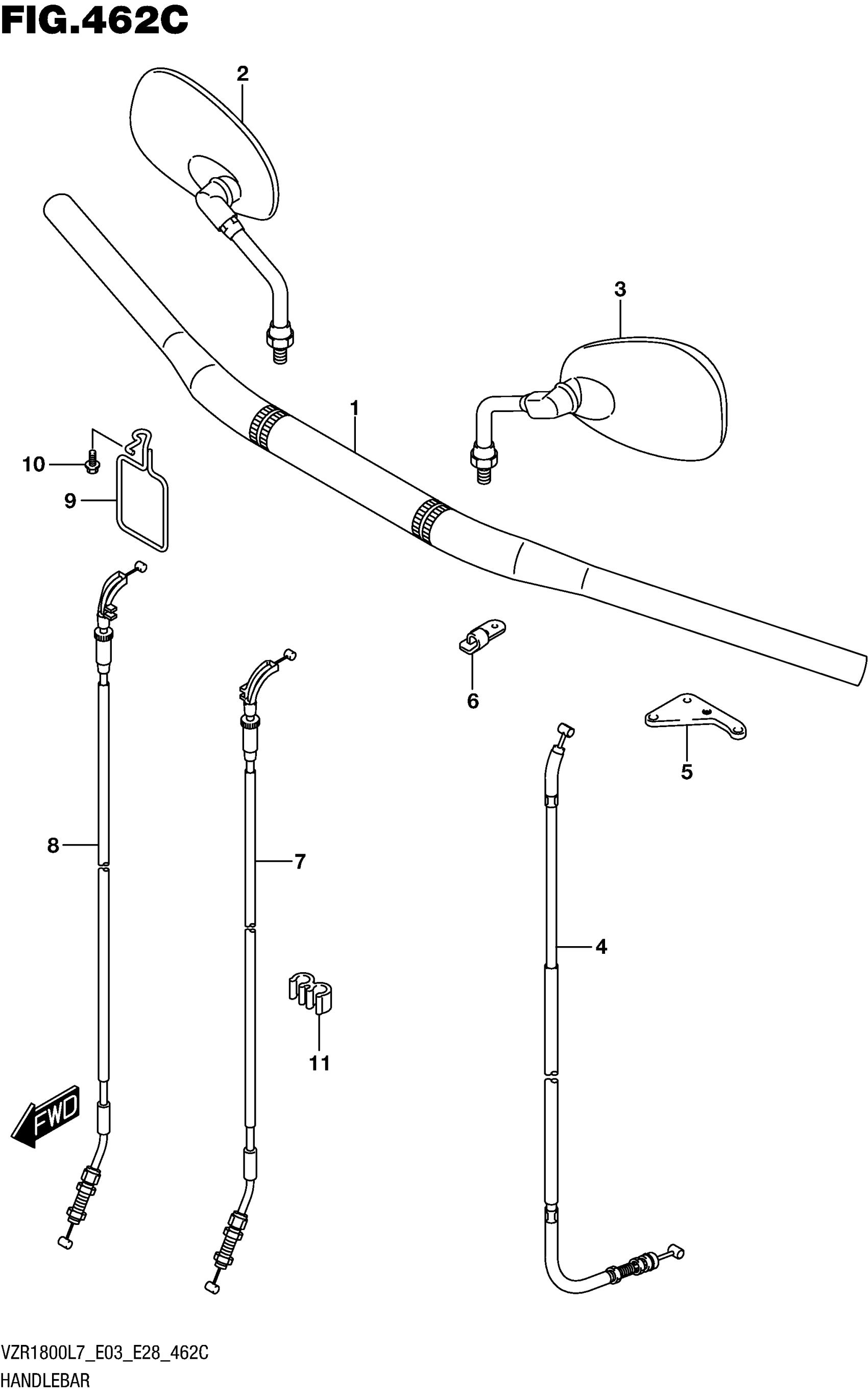 FIG.462C

2

3

1

10

9

6

5

8

7

4

11

FWD

VZR1800L7_E03_E28_462C
HANDLEBAR