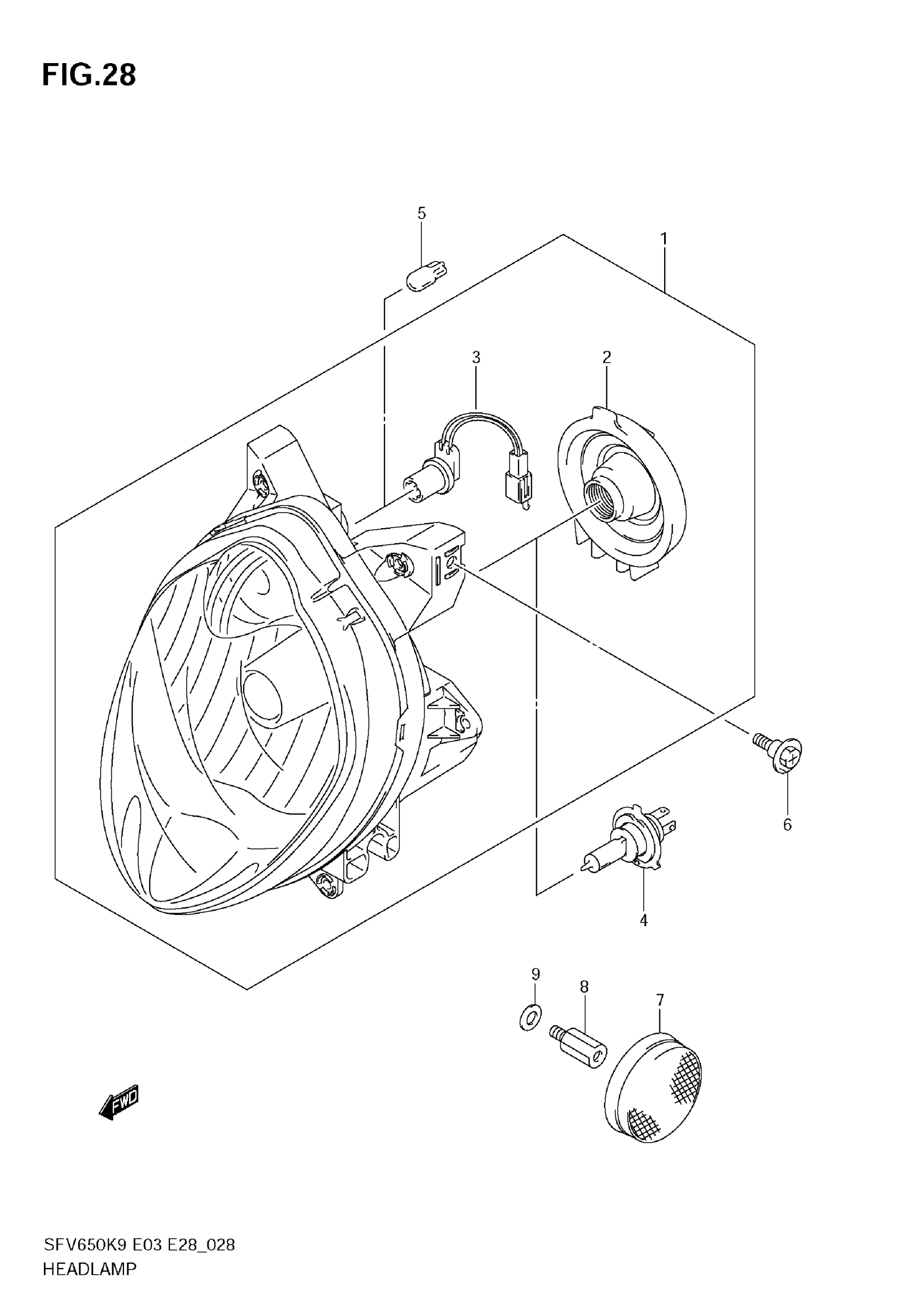 FIG.28

5

1

3

2

6

4

9

8

7

FWD

SFV650K9 E03 E28_028
HEADLAMP