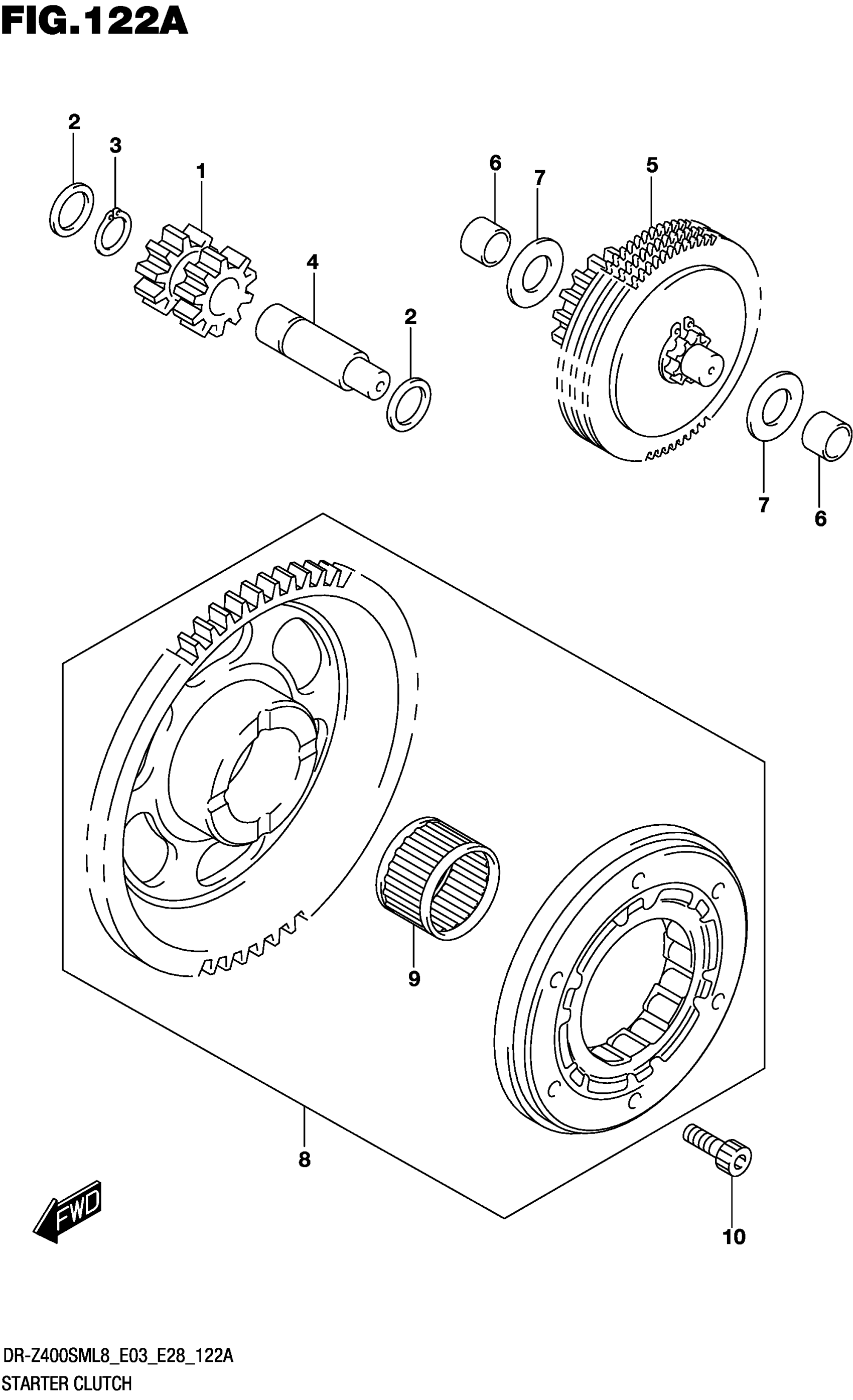 FIG.122A

2
3
1
4
2
6
7
5
7
6
9
8
10
FWD

DR-Z400SML8_E03_E28_122A
STARTER CLUTCH