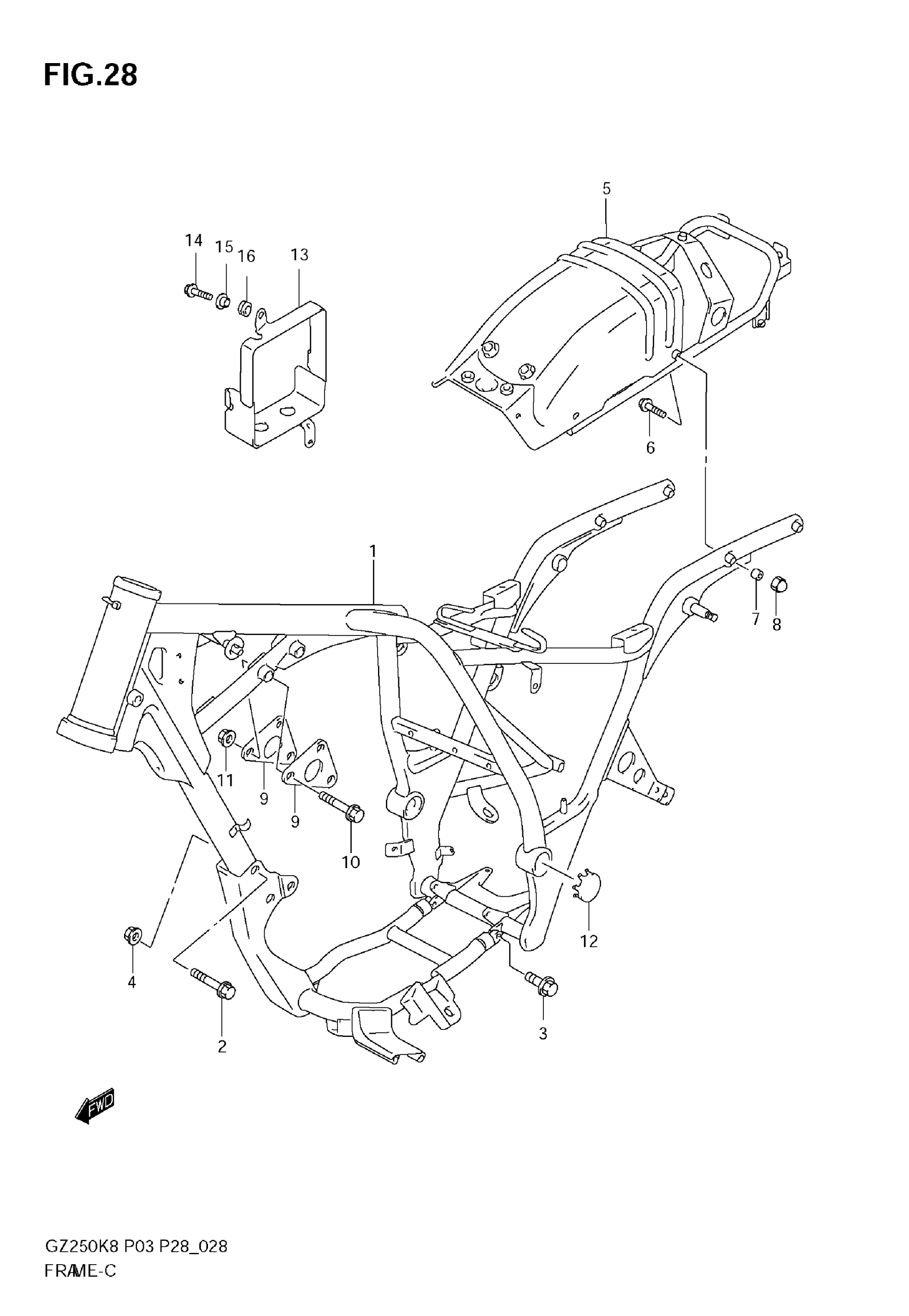 FIG.28

5

14 15 16 13

6

1

7 8

11 9

9

10

12

4

2

3

FWD

GZ250K8 P03 P28_028
FRAME-C