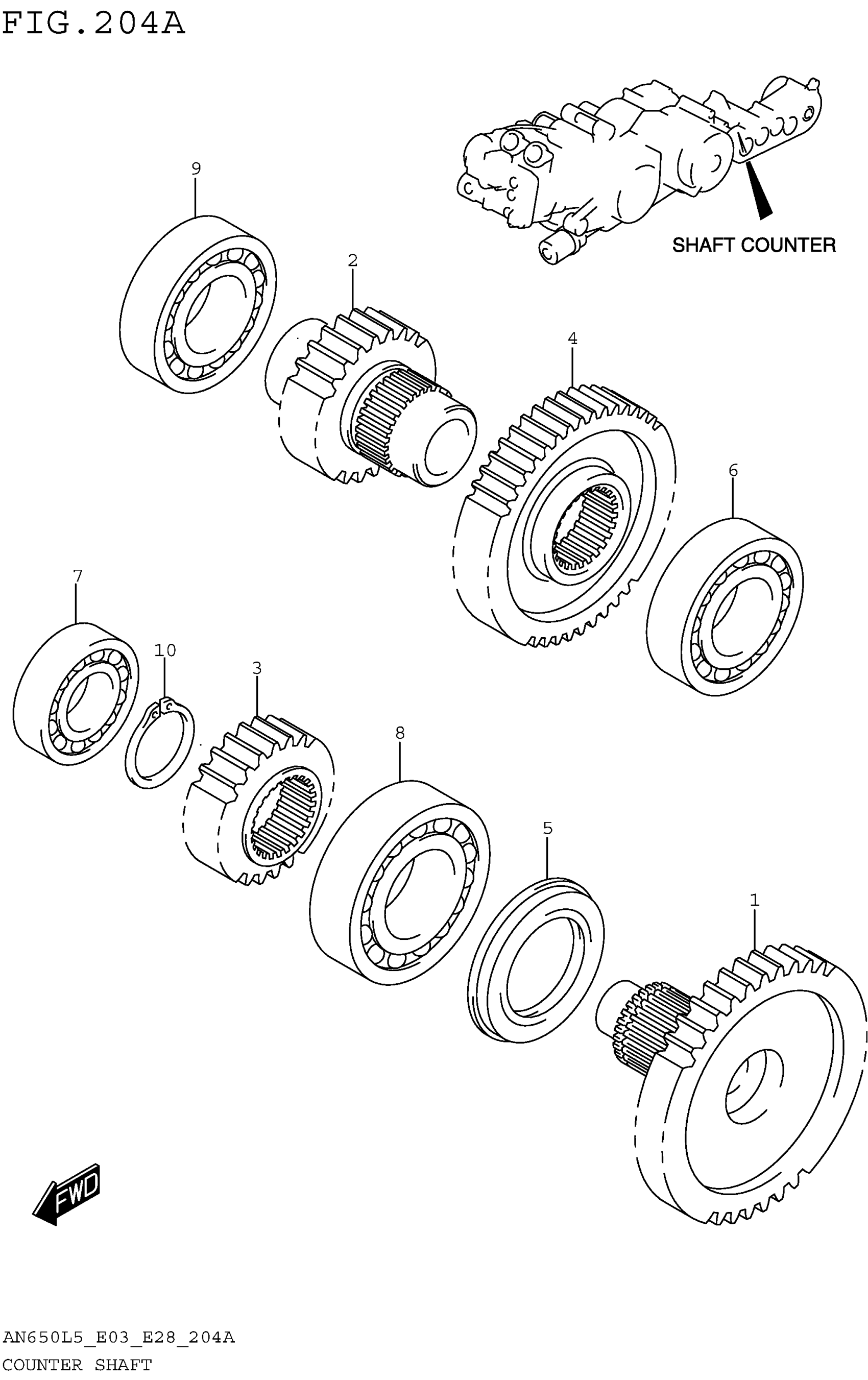 FIG.204A

SHAFT COUNTER

9

2

4

6

7

10

3

8

5

1

FWD

AN650L5_E03_E28_204A
COUNTER SHAFT