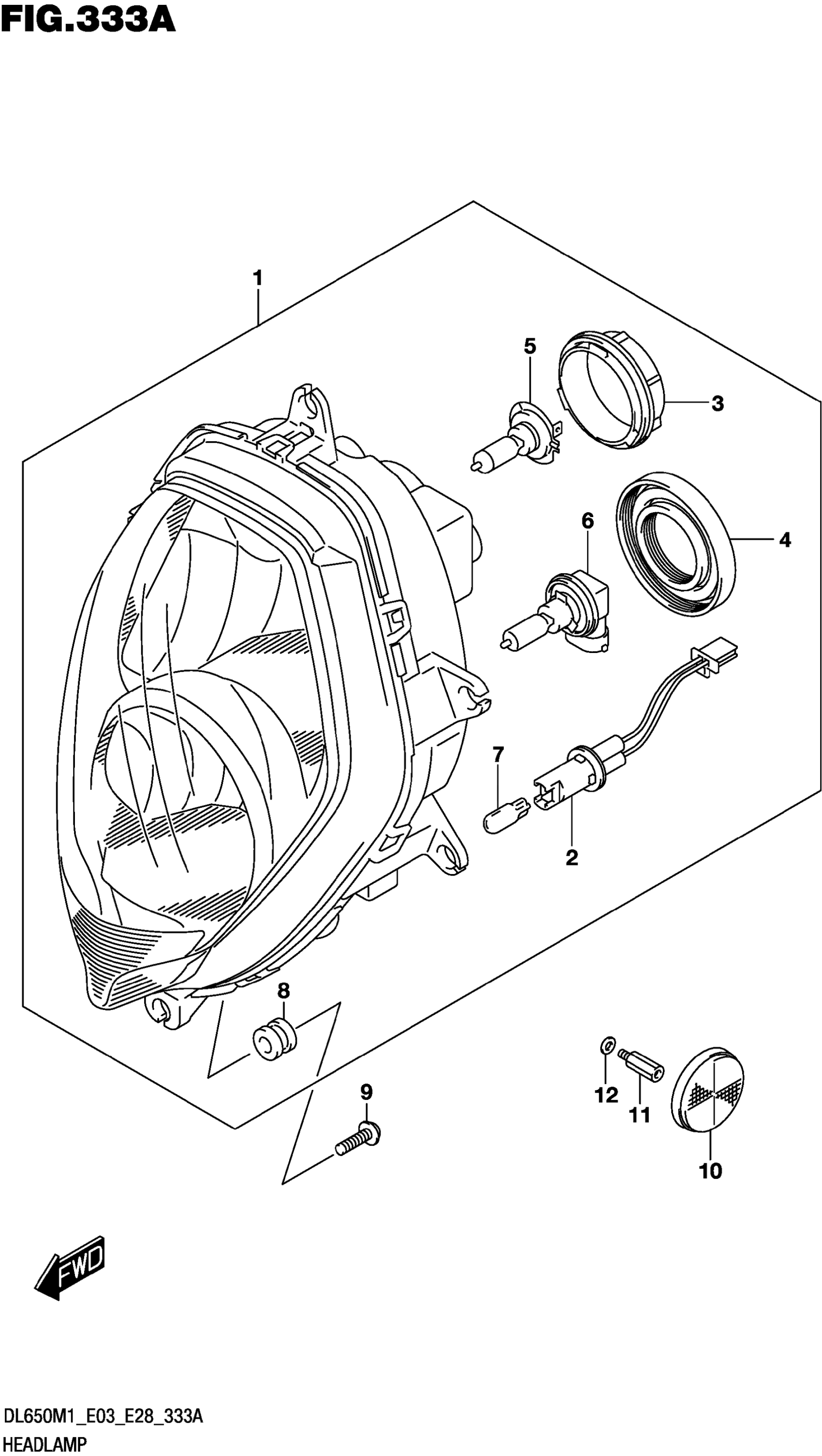 FIG.333A

1
5
3
6
4
7
2
8
9
12
11
10

FWD

DL650M1_E03_E28_333A
HEADLAMP