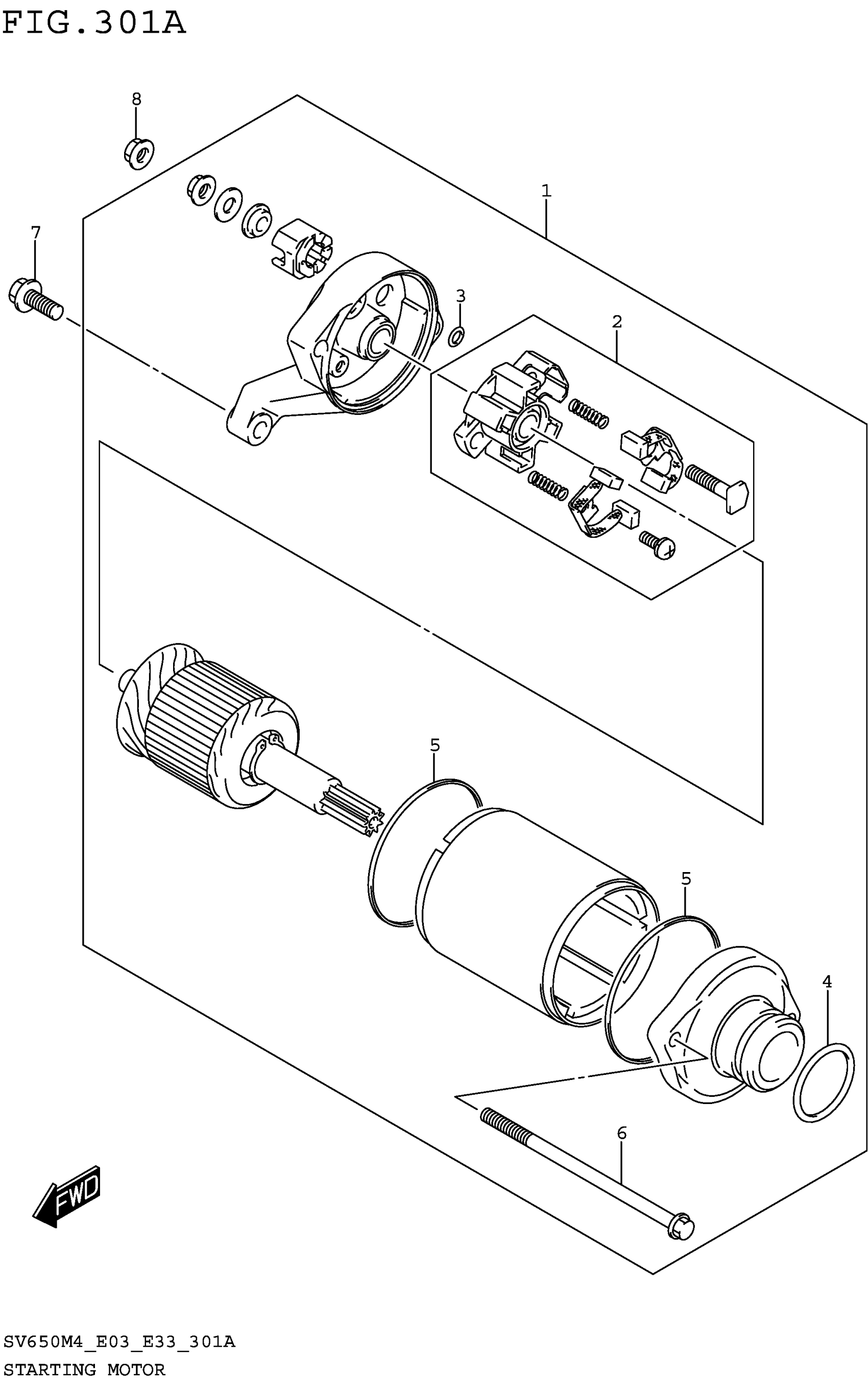 FIG.301A

8

1

7

3

2

5

5

4

6

FWD

SV650M4_E03_E33_301A
STARTING MOTOR