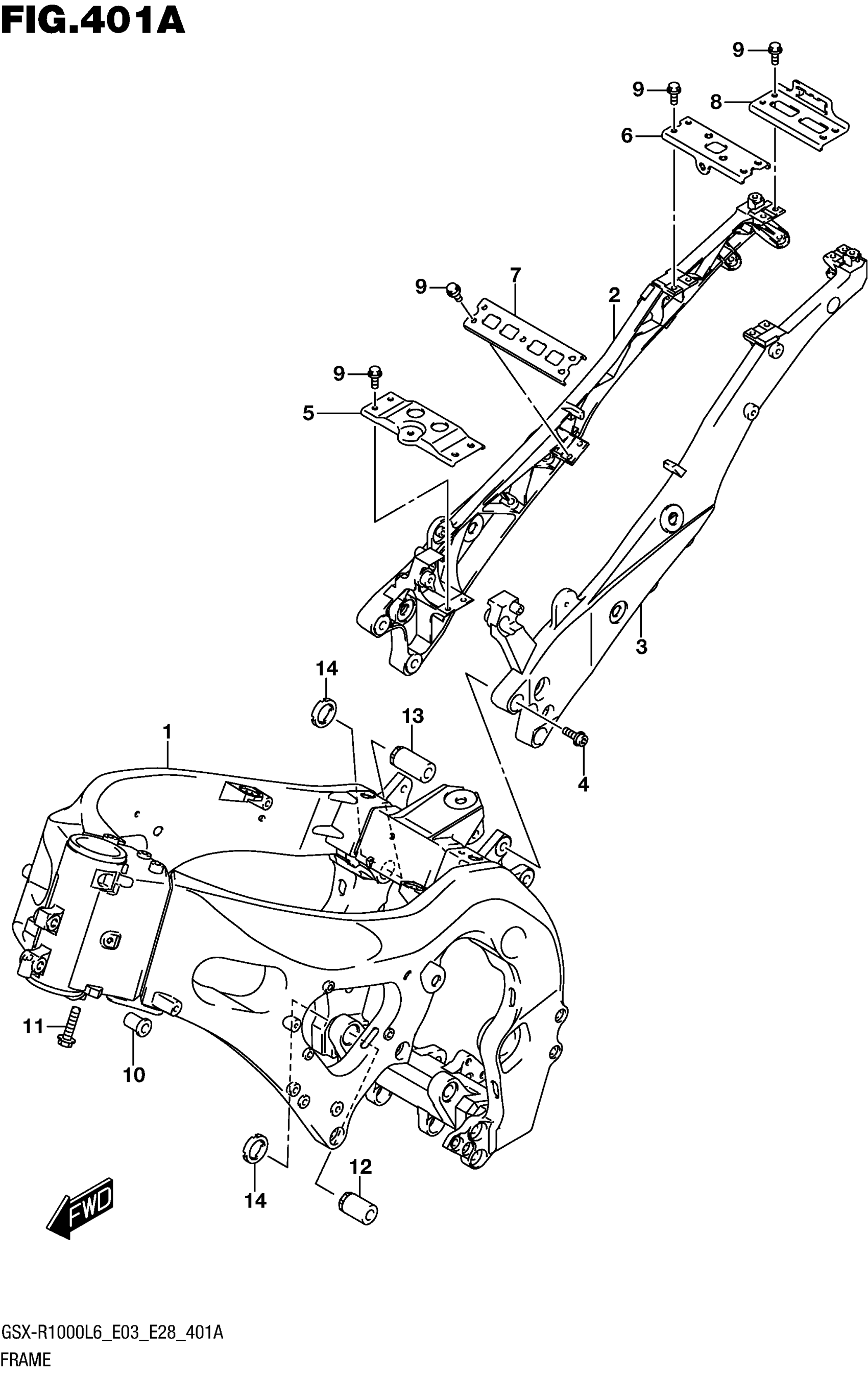 FIG.401A

9
9
8
6
9
7
2
9
5
3
14
13
1
4
11
10
12
14
FWD

GSX-R1000L6_E03_E28_401A
FRAME