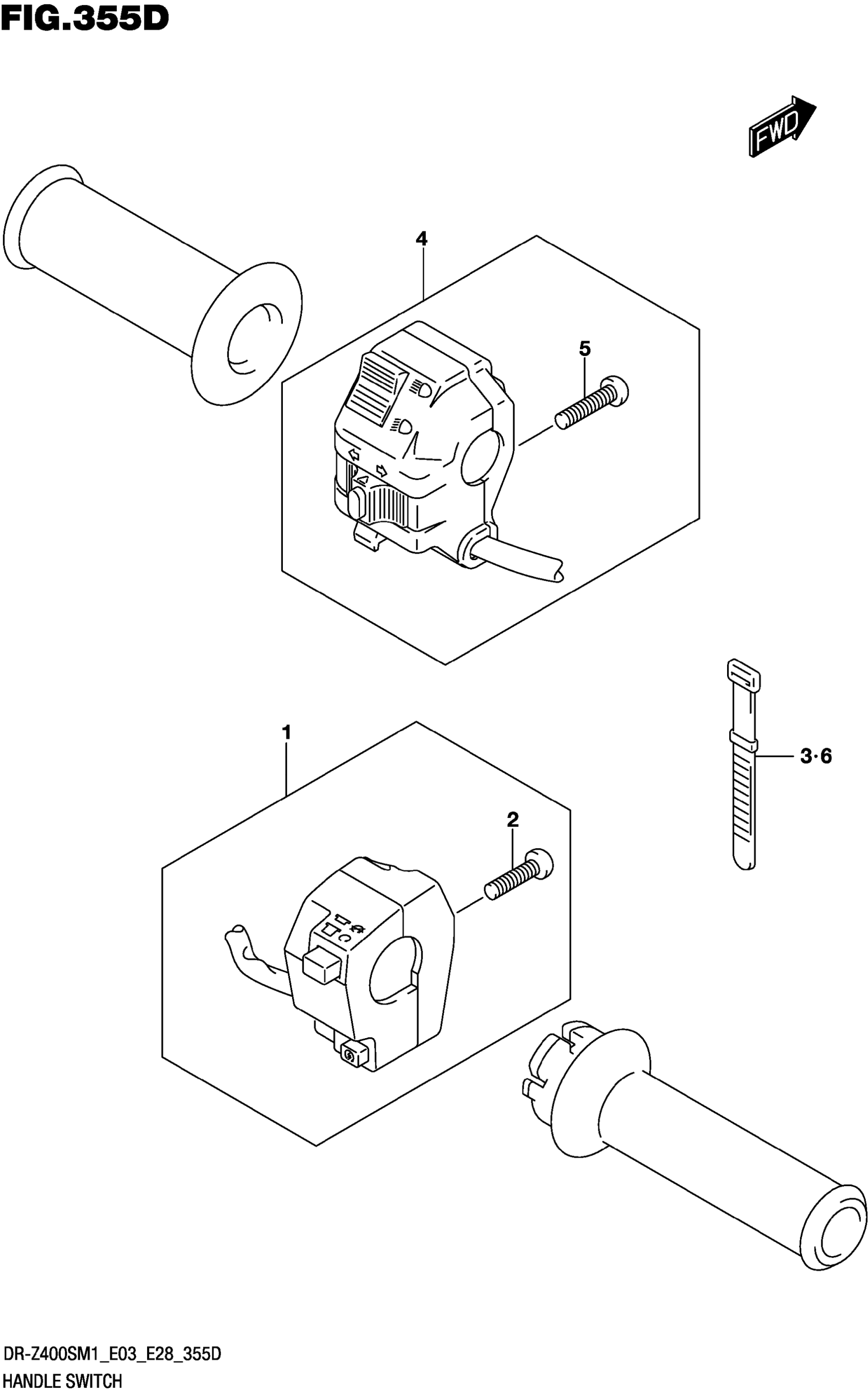 FIG.355D

FWD

4

5

1

2

3·6

DR-Z400SM1_E03_E28_355D
HANDLE SWITCH