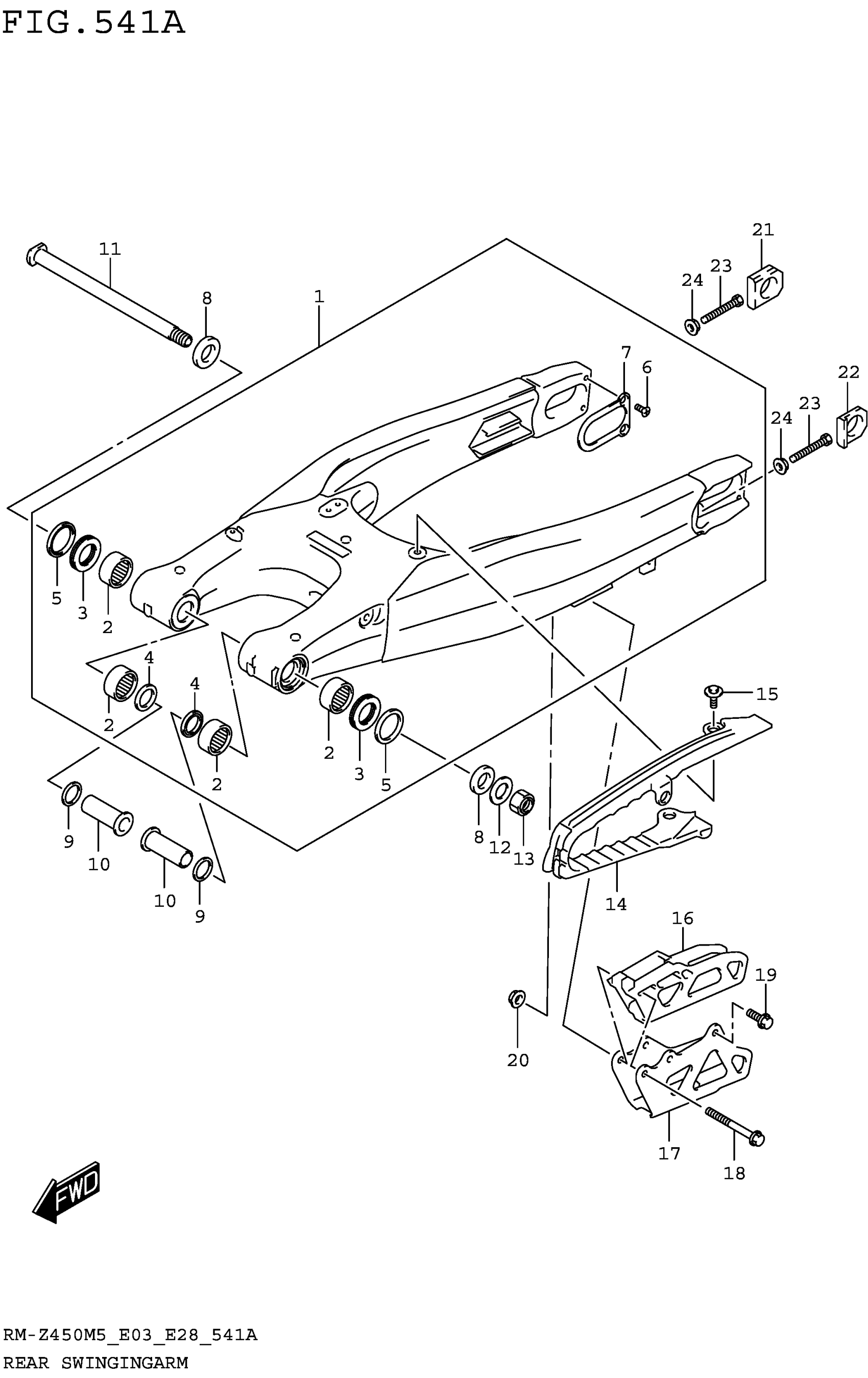 FIG.541A

11
8
1
21
23
24
7
6
22
23
24
5
3
2
4
2
4
2
2
3
5
15
9
10
10
9
8
12
13
14
16
19
20
17
18
FWD

RM-Z450M5_E03_E28_541A
REAR SWINGINGARM