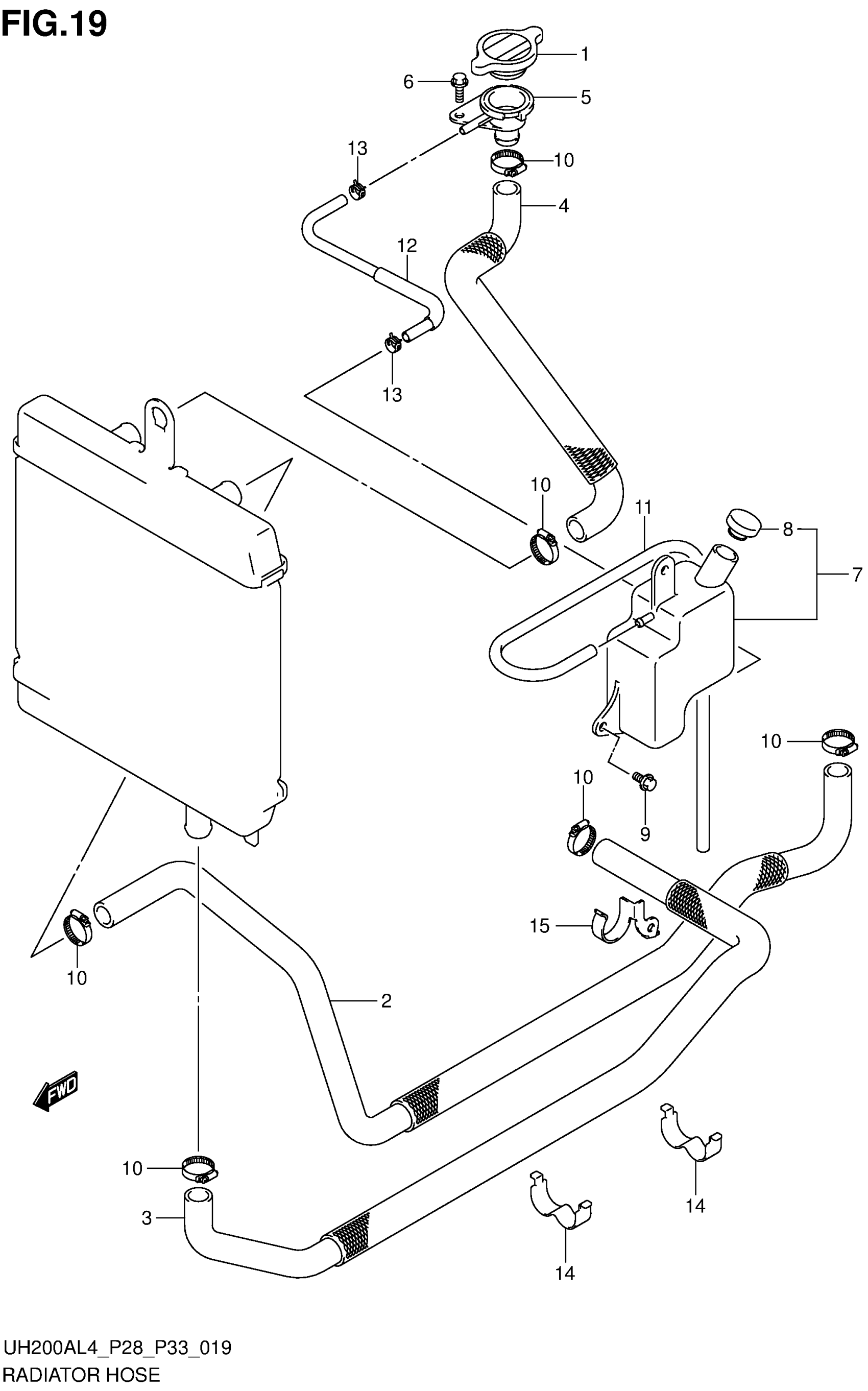 FIG.19

1
6
5
13
10
4
12
13
10
11
8
7
10
10
9
15
10
2
FWD
10
3
14
14

UH200AL4_P28_P33_019
RADIATOR HOSE