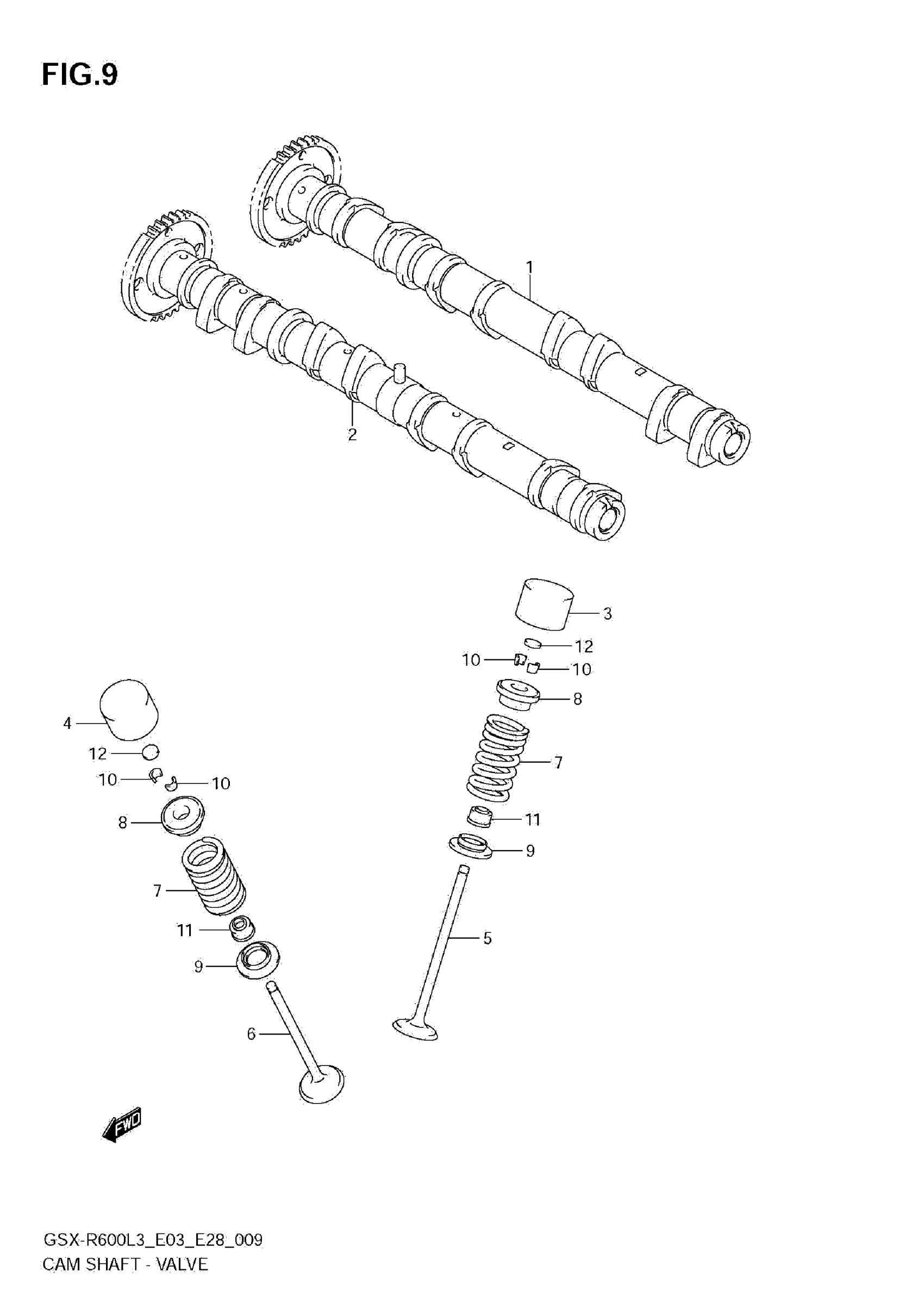 FIG.9

1

2

3

12

10

10

8

7

11

9

5

4

12

10

10

8

7

11

9

6

FWD

GSX-R600L3_E03_E28_009
CAM SHAFT - VALVE