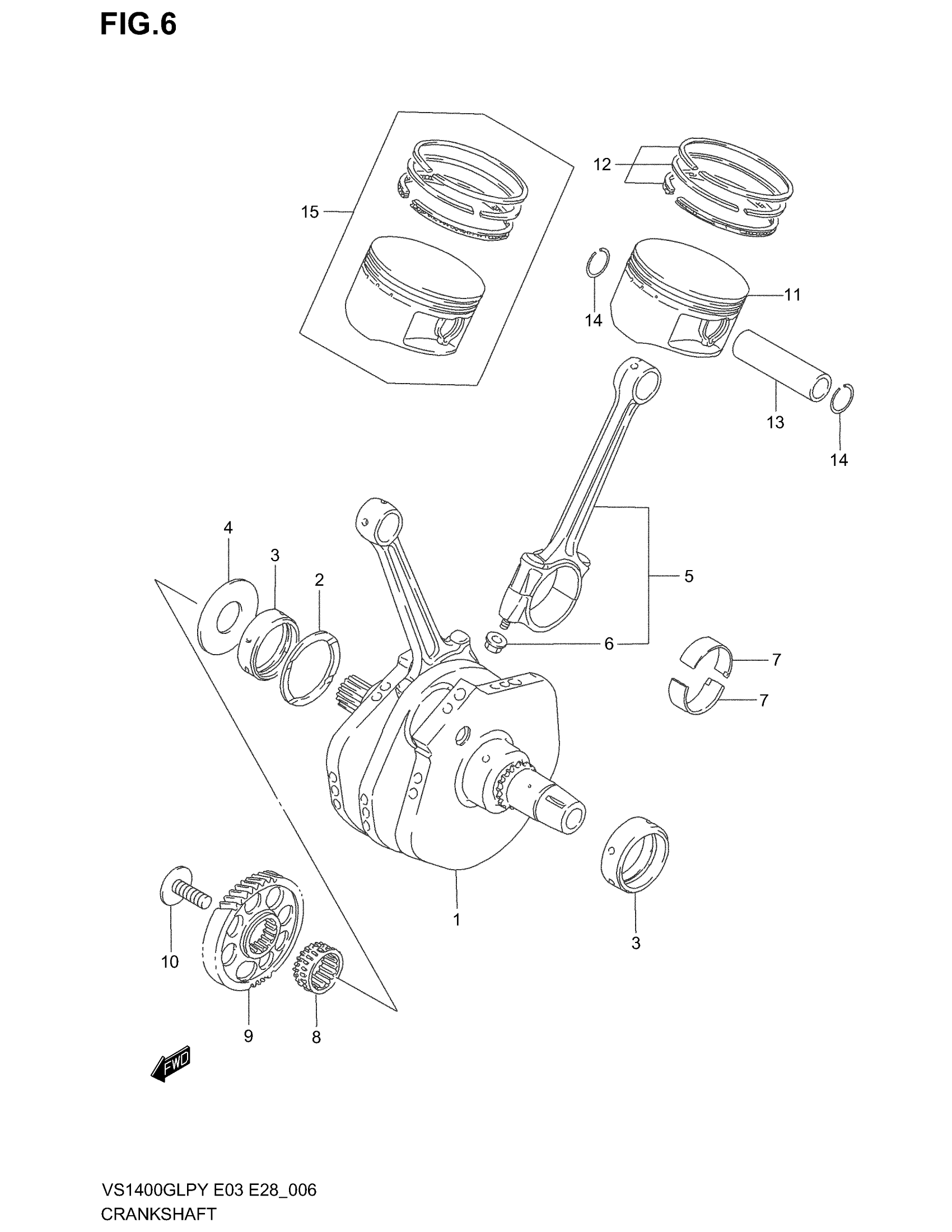 FIG.6

15

12

14

11

13

14

4

3

2

5

6

7

7

1

3

10

9

8

FWD

VS1400GLPY E03 E28_006
CRANKSHAFT