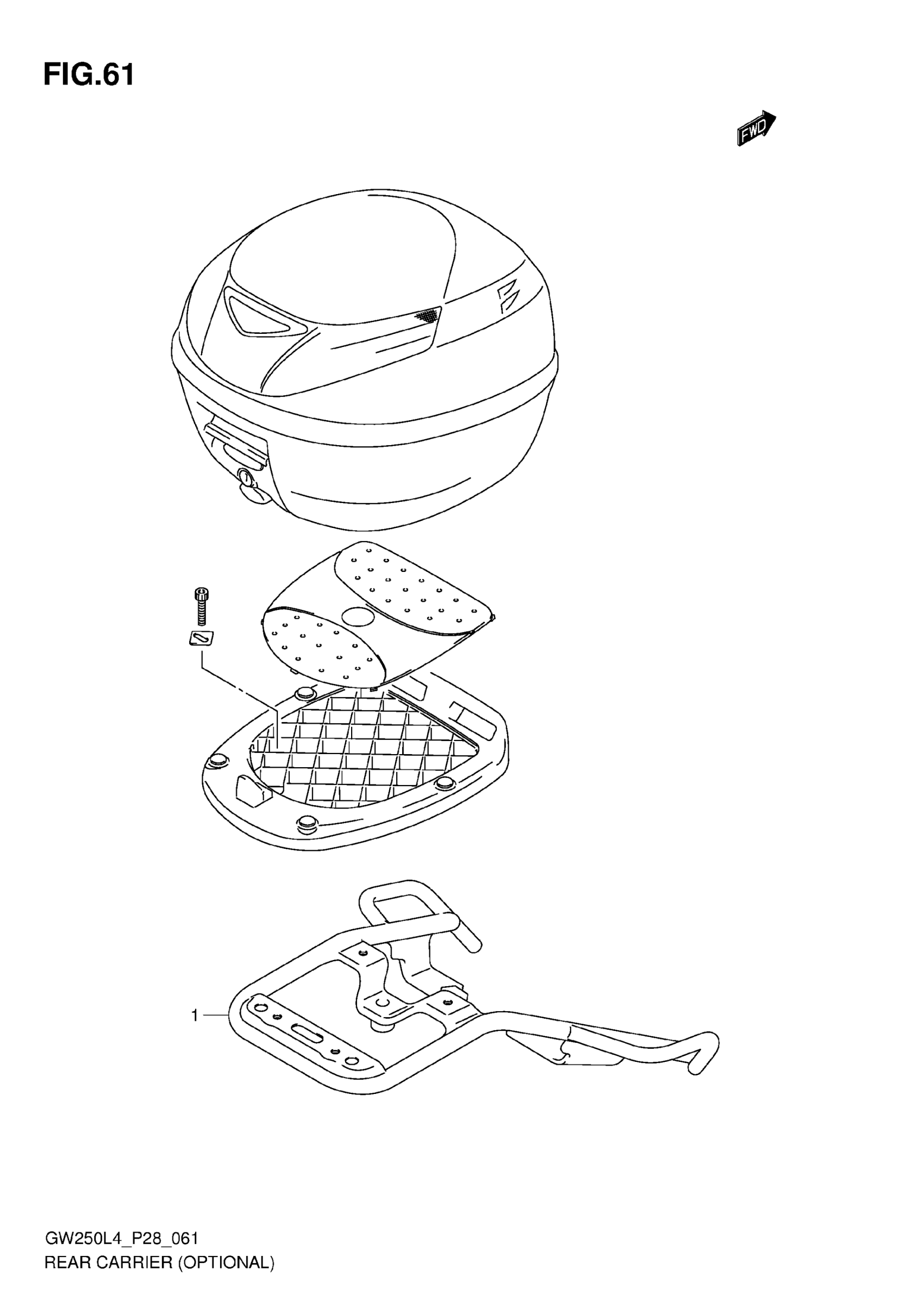 FIG.61

FWD

1

GW250L4_P28_061
REAR CARRIER (OPTIONAL)