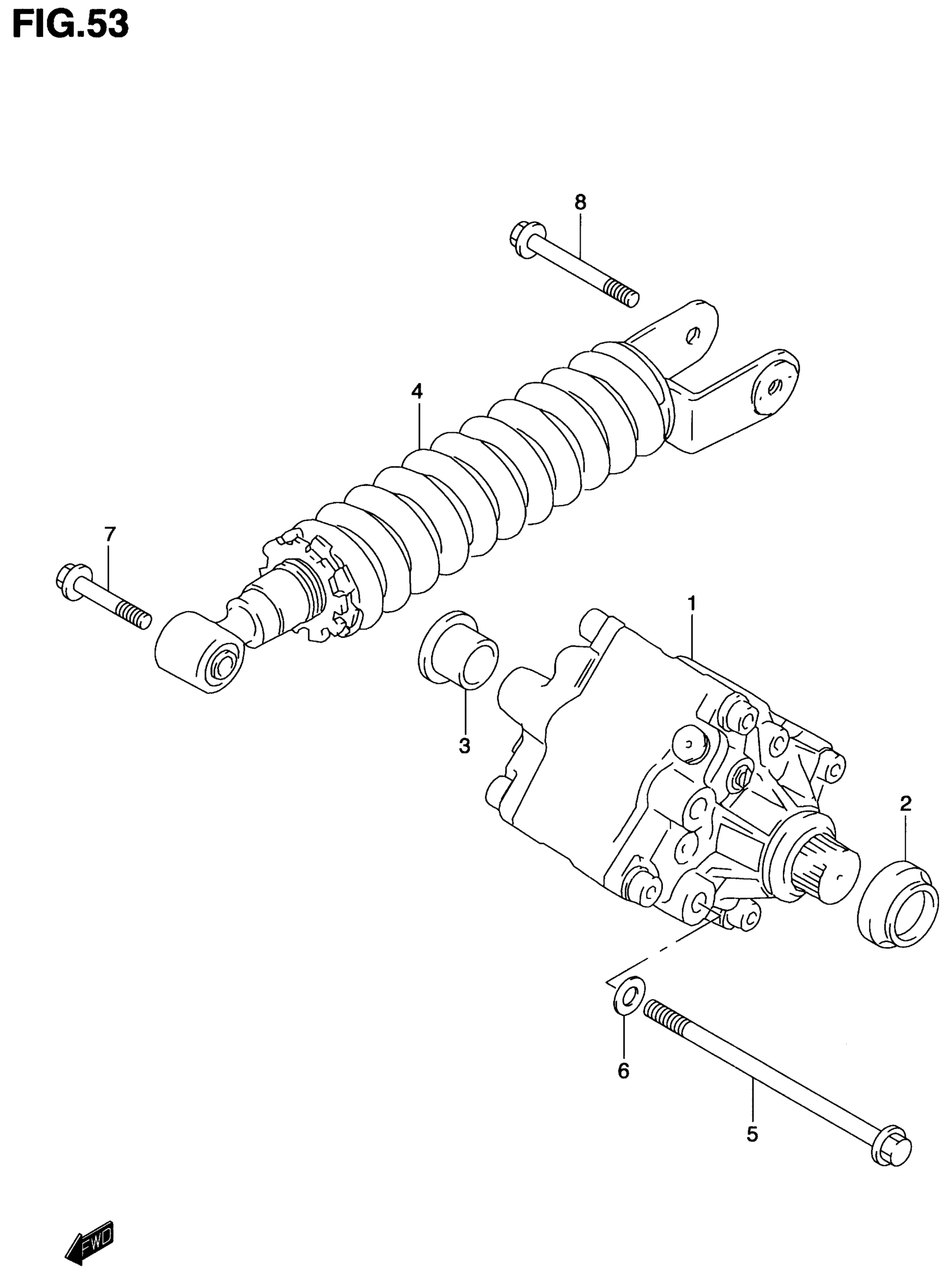 FIG.53

8

4

7

1

3

2

6

5

FWD