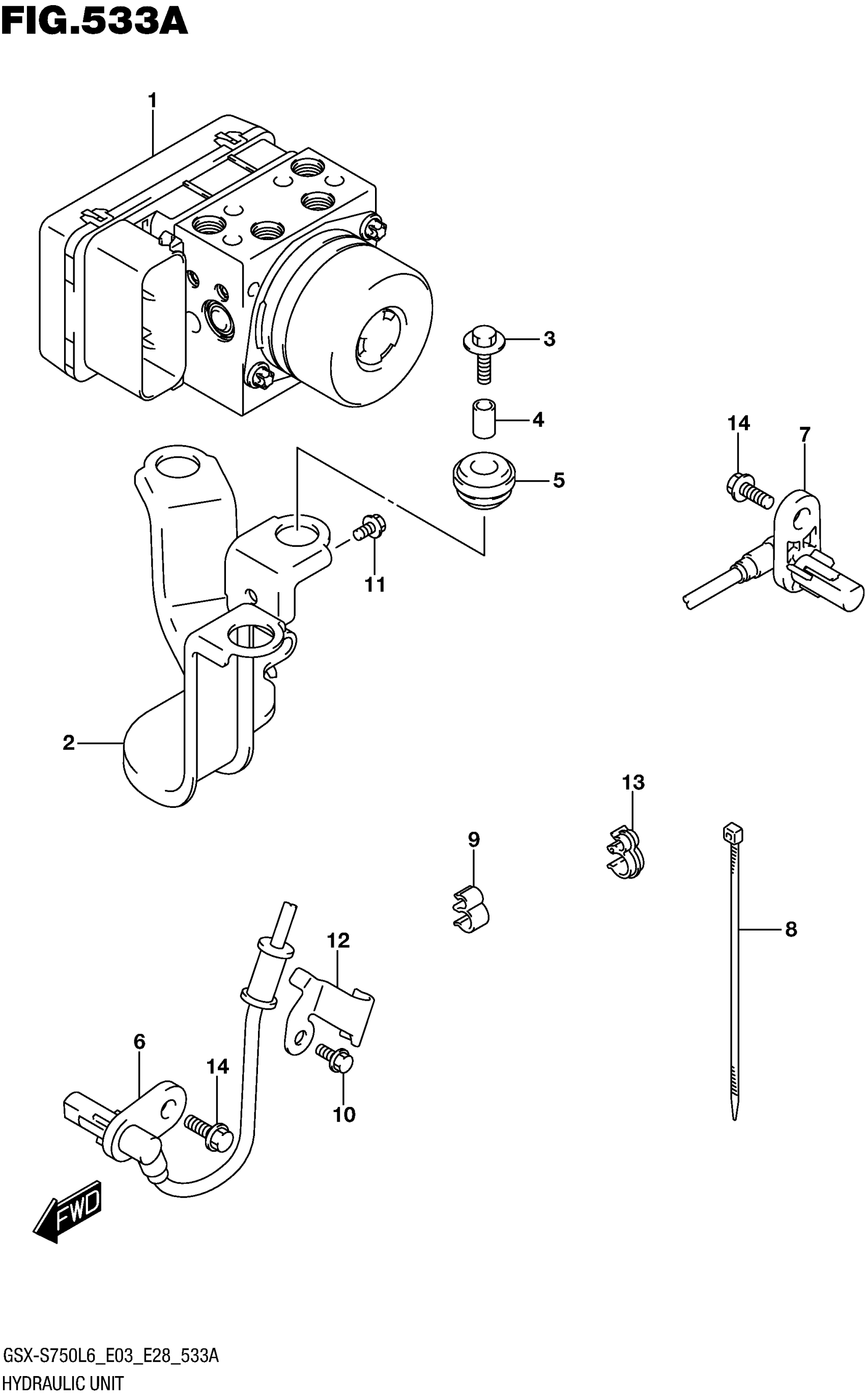 FIG.533A

1

3

4

14

7

5

11

2

13

9

8

12

6

14

10

FWD

GSX-S750L6_E03_E28_533A
HYDRAULIC UNIT