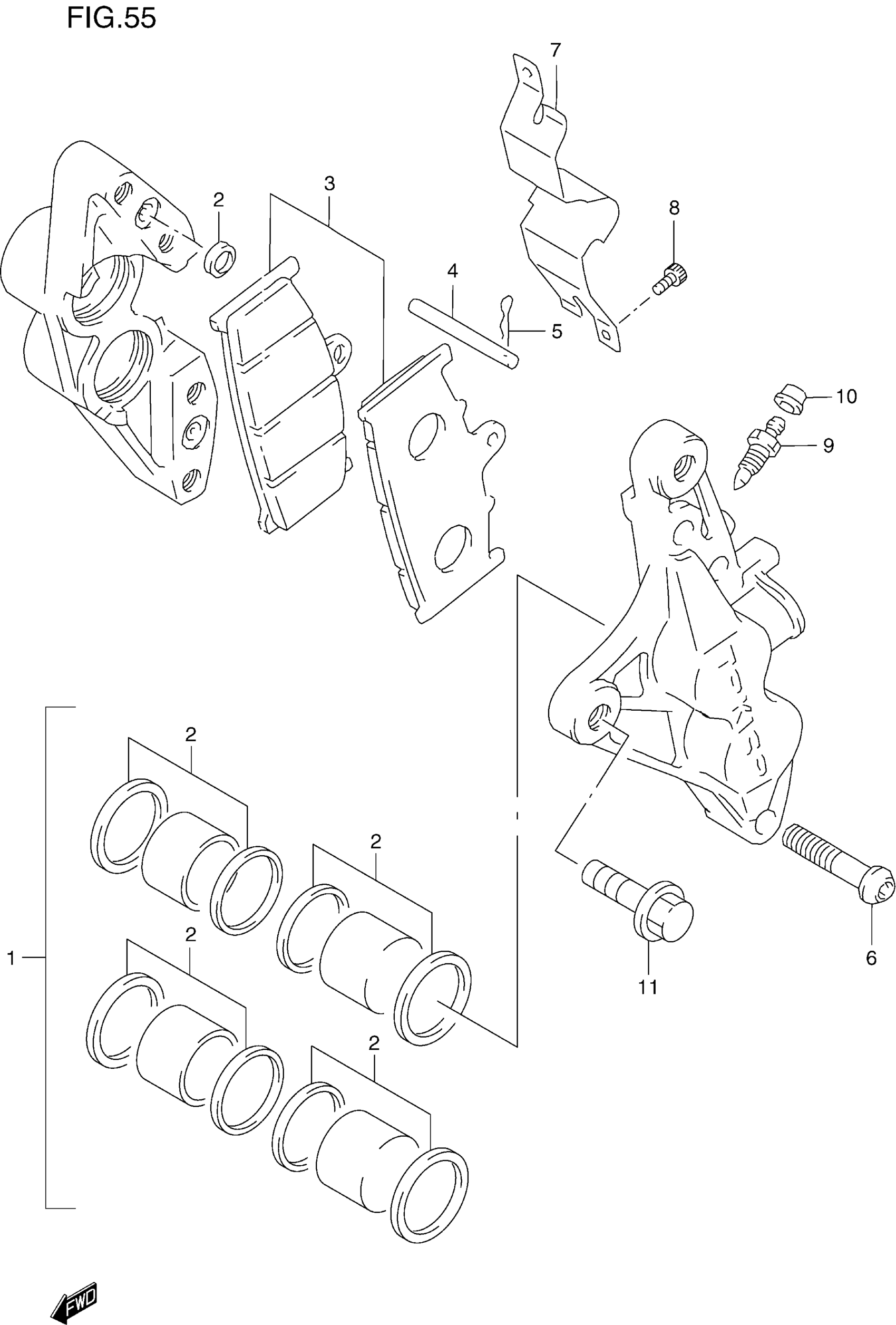 FIG.55

7

2

3

8

4

5

10

9

2

2

2

1

11

6

2

FWD