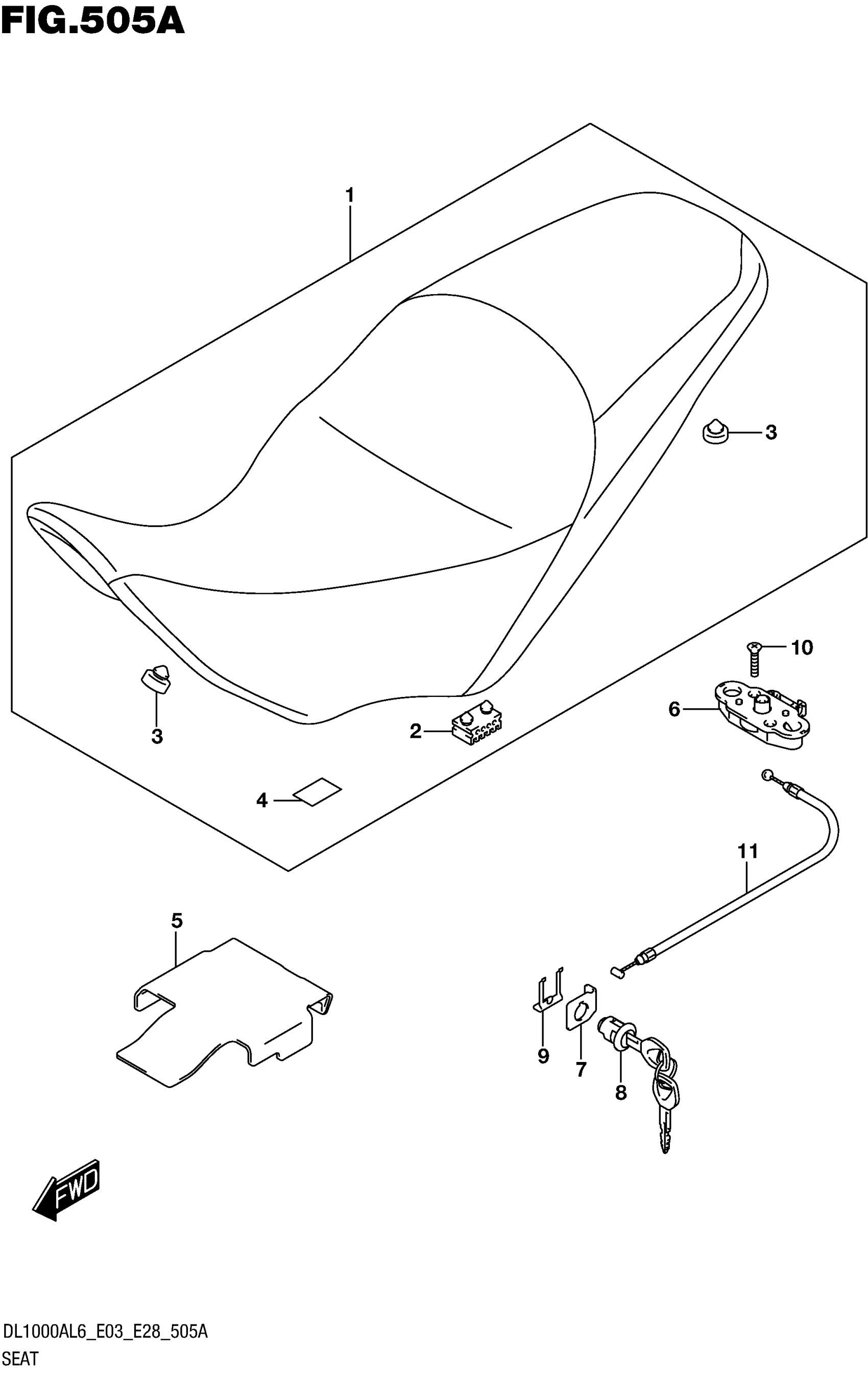 FIG.505A

1

3

10

6

3

2

4

11

5

9

7

8

FWD

DL1000AL6_E03_E28_505A
SEAT