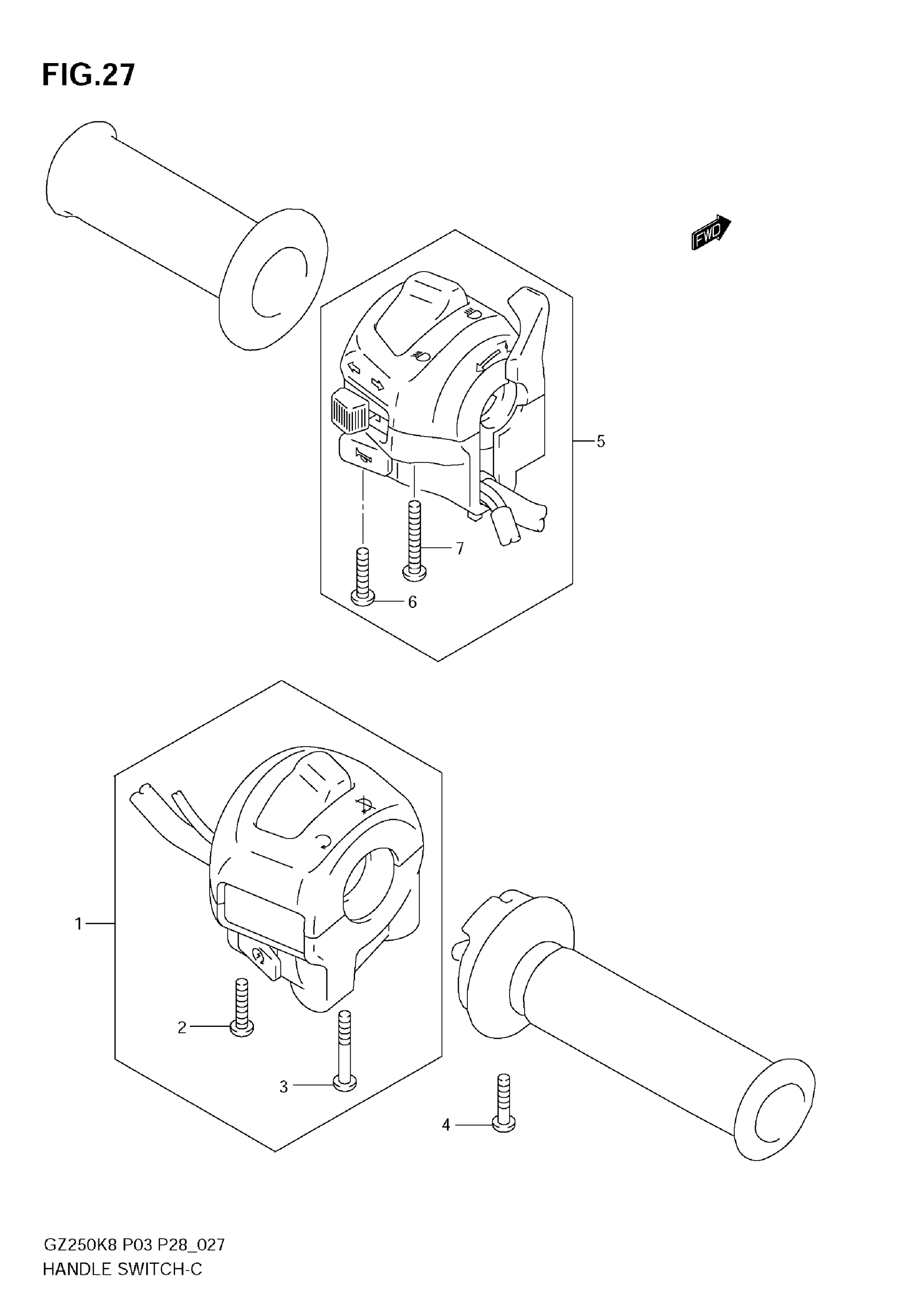 FIG.27

FWD

5

7

6

1

2

3

4

GZ250K8 P03 P28_027
HANDLE SWITCH-C