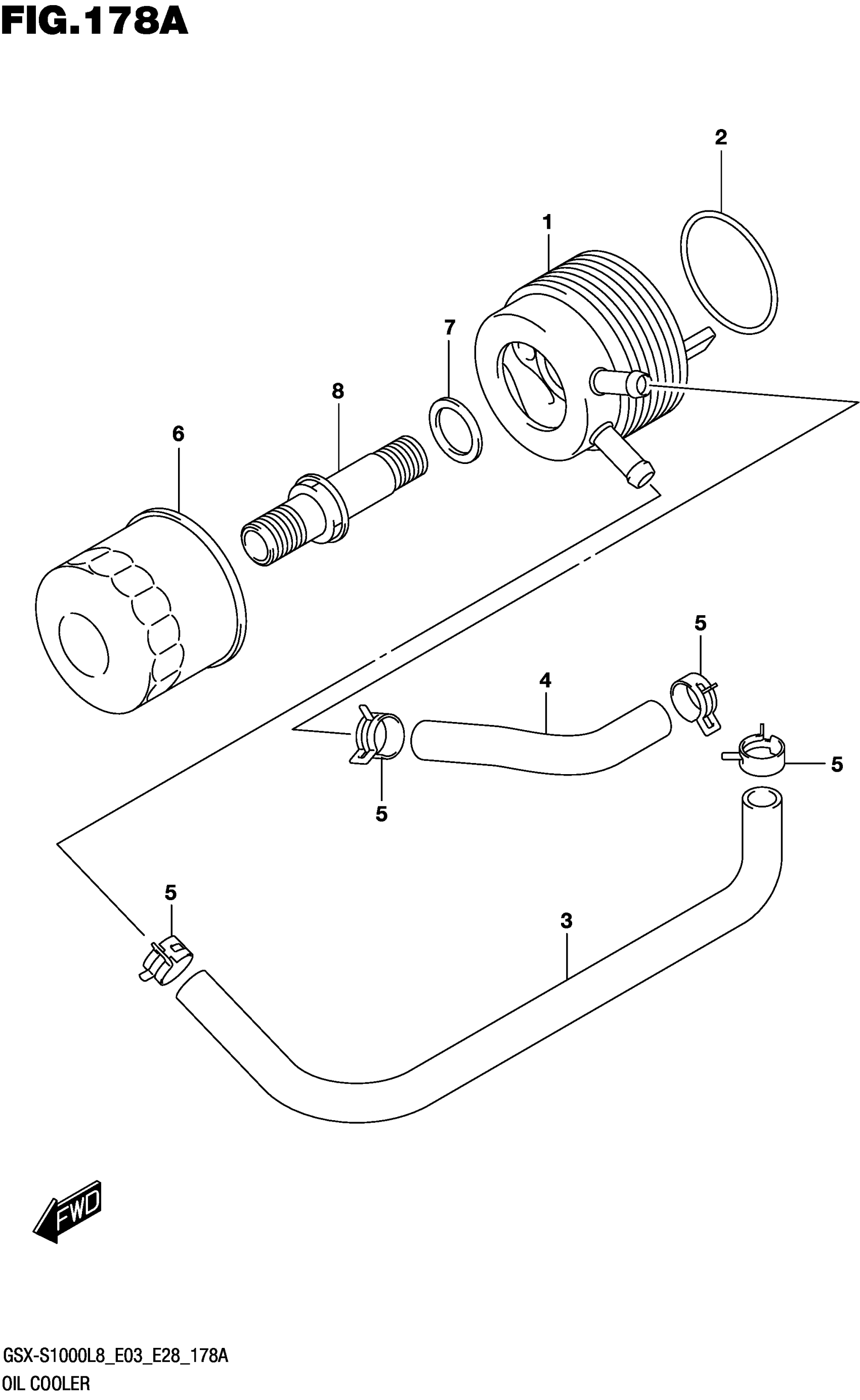 FIG.178A

2

1

7

8

6

5

4

5

5

5

3

FWD

GSX-S1000L8_E03_E28_178A
OIL COOLER