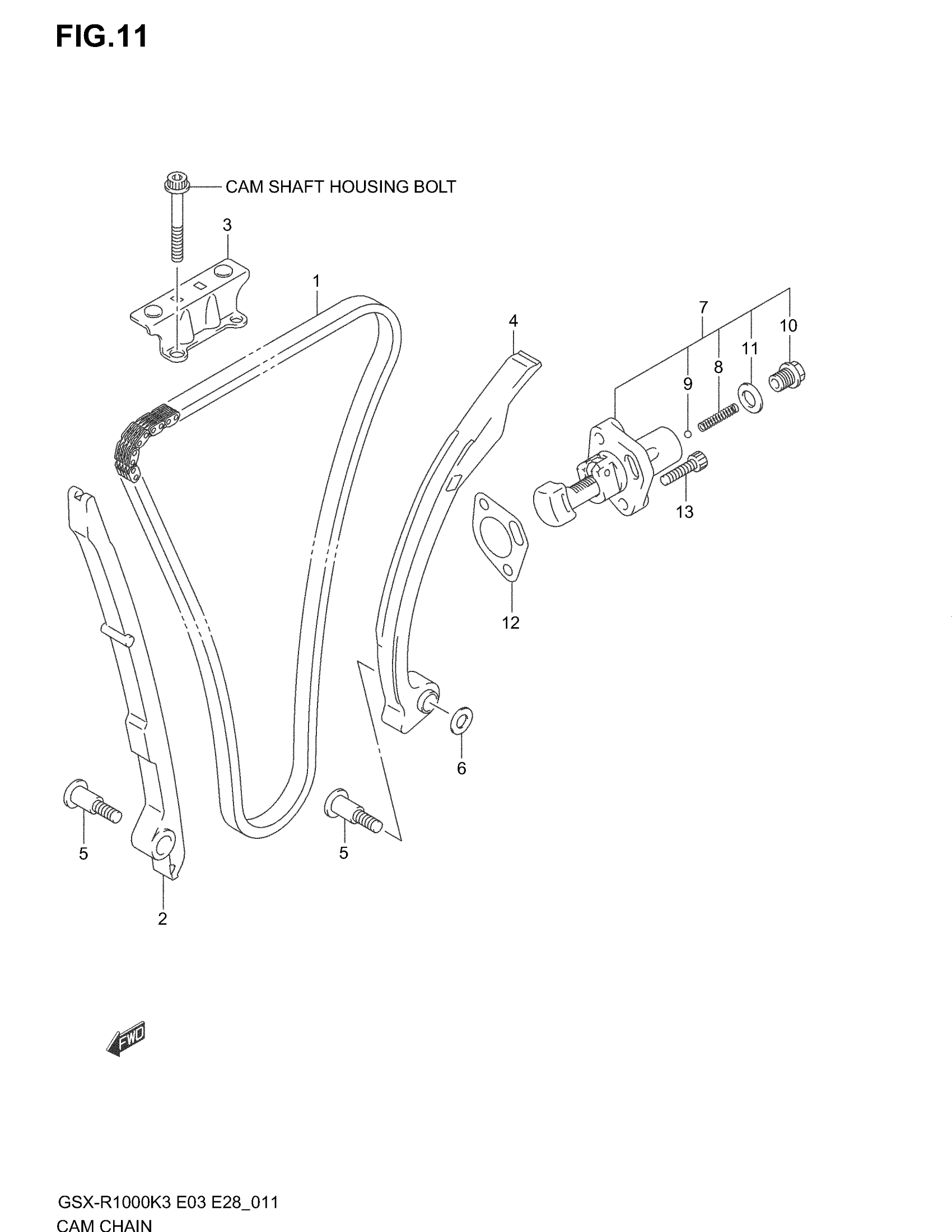 FIG.11

CAM SHAFT HOUSING BOLT

3

1

4

7

10

11

8

9

13

12

6

5

5

2

FWD

GSX-R1000K3 E03 E28_011
CAM CHAIN