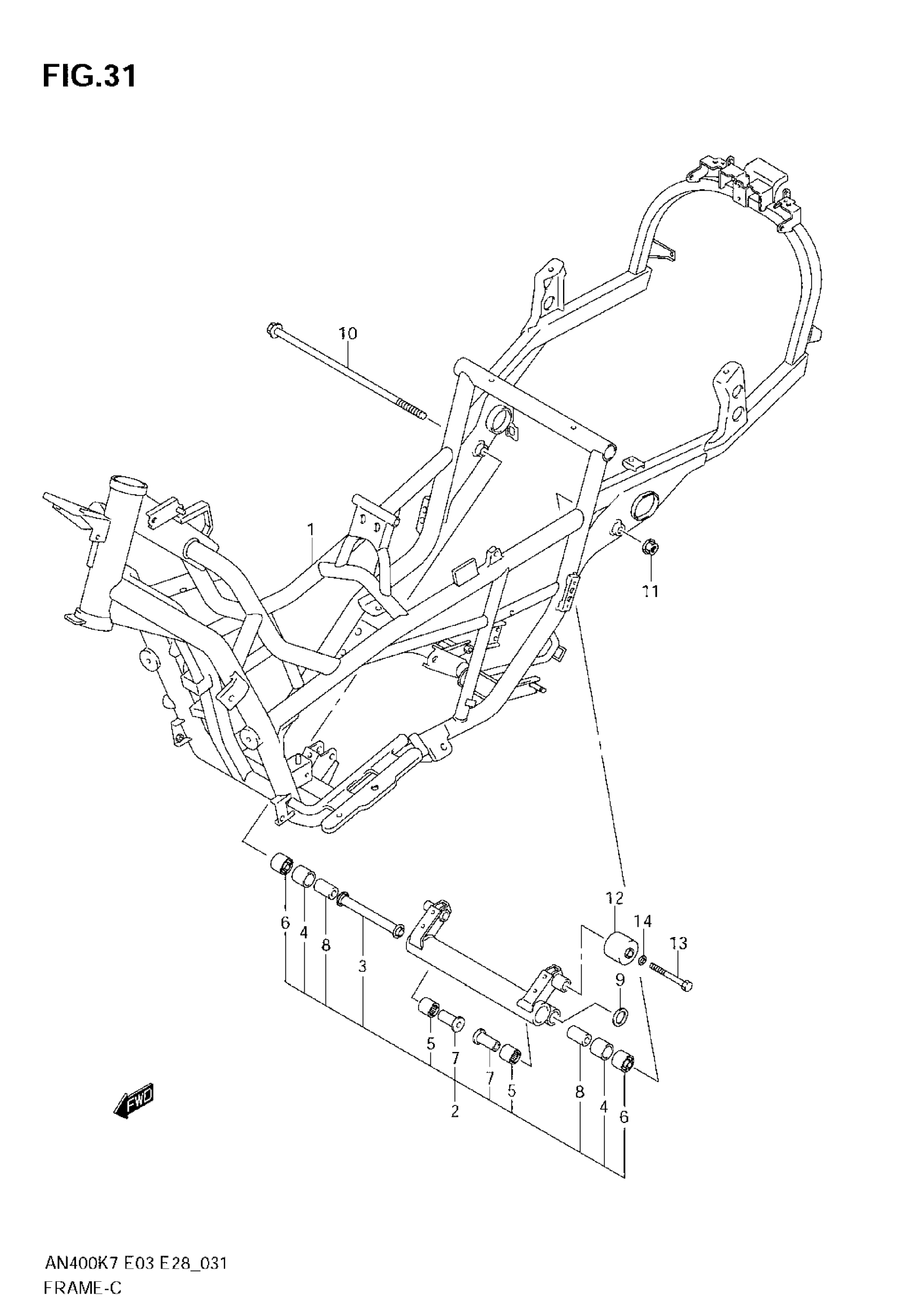 FIG.31

10

1

11

12

14

13

6

4

8

3

9

5

7

7

5

8

4

6

2

FWD

AN400K7 E03 E28_031
FRAME-C