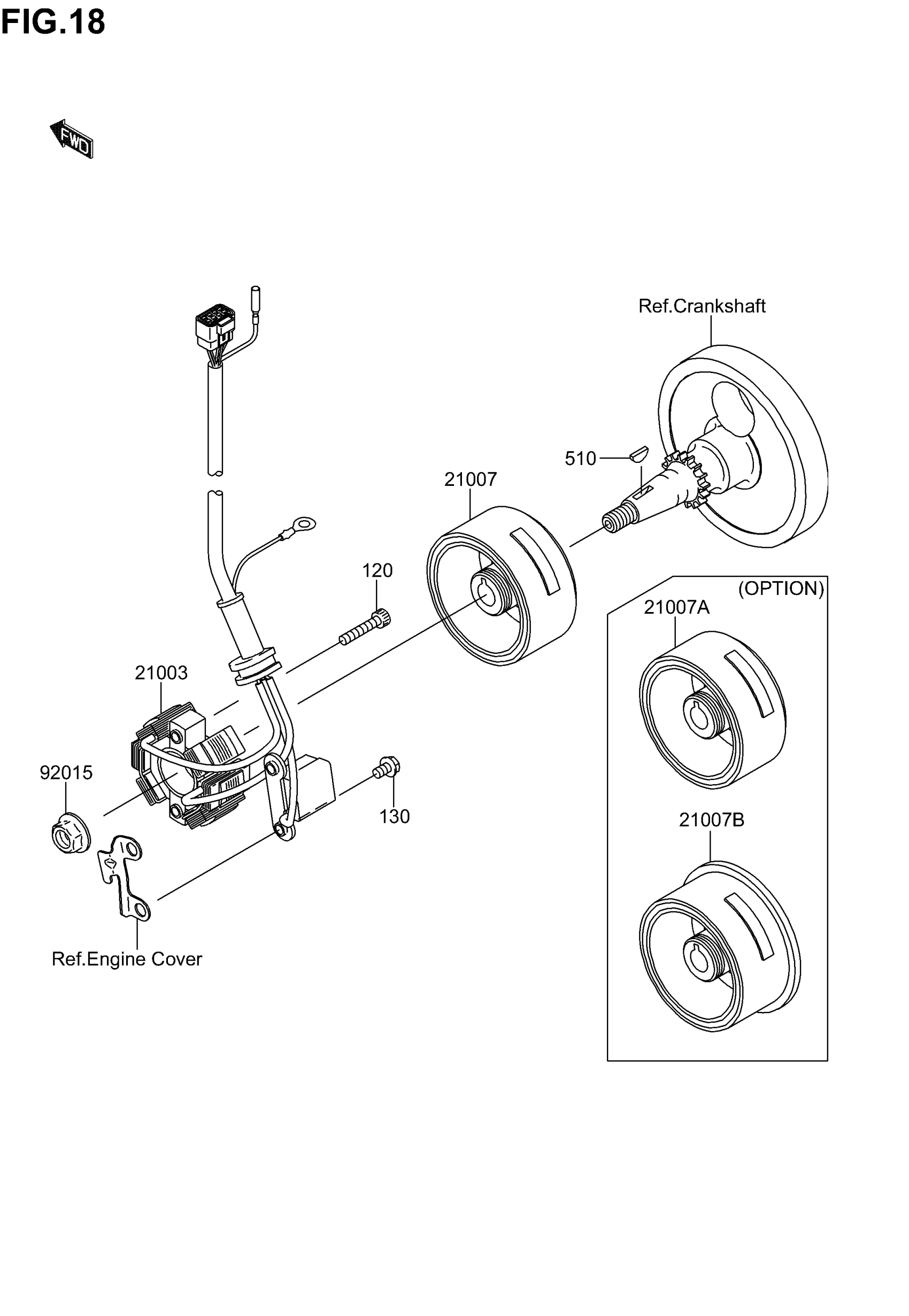 FIG.18

FWD

Ref.Crankshaft

510

21007

120

(OPTION)

21007A

21003

92015

130

21007B

Ref.Engine Cover