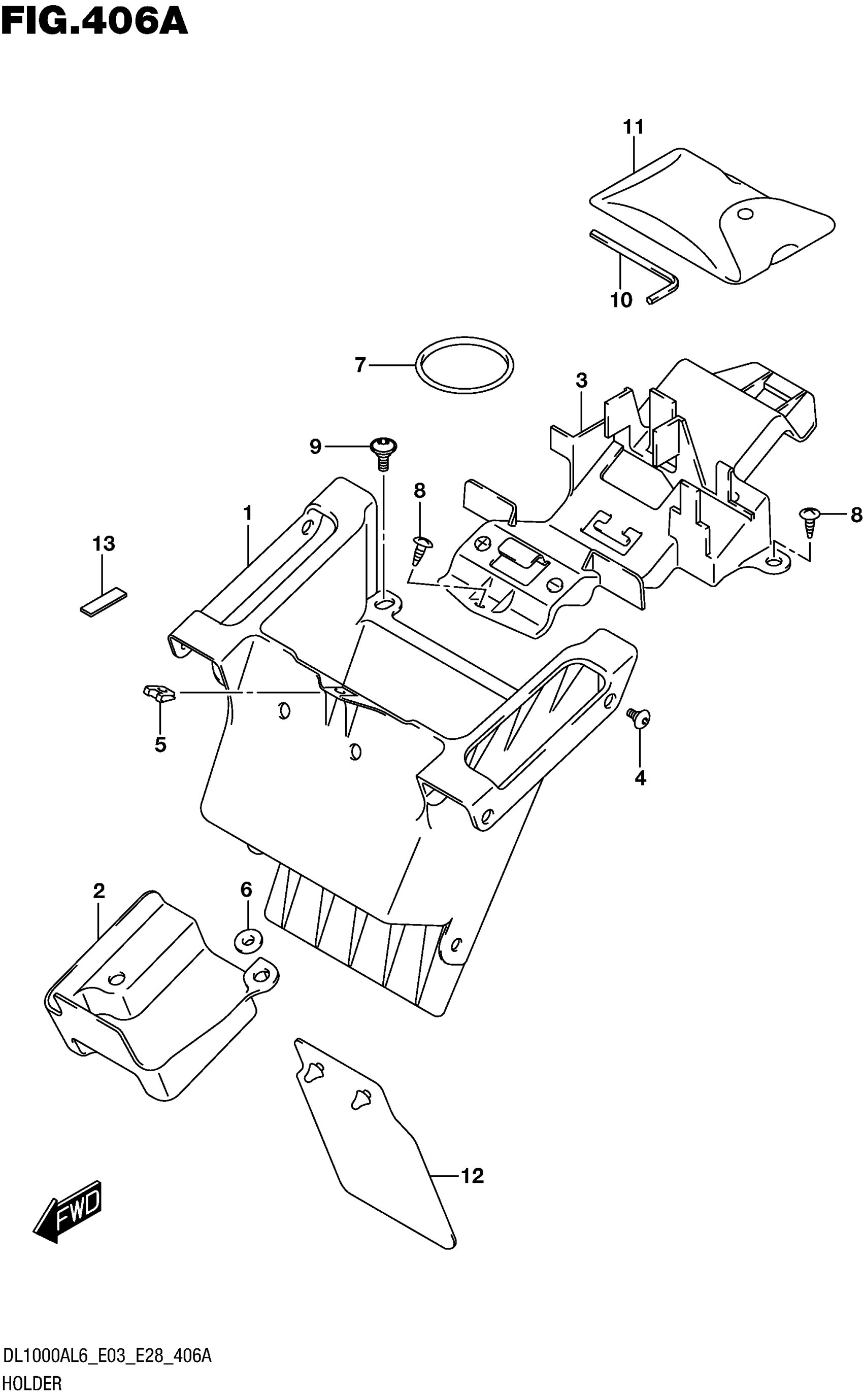 FIG.406A

11

10

7

3

9

8

8

1

13

5

4

2

6

12

FWD

DL1000AL6_E03_E28_406A
HOLDER