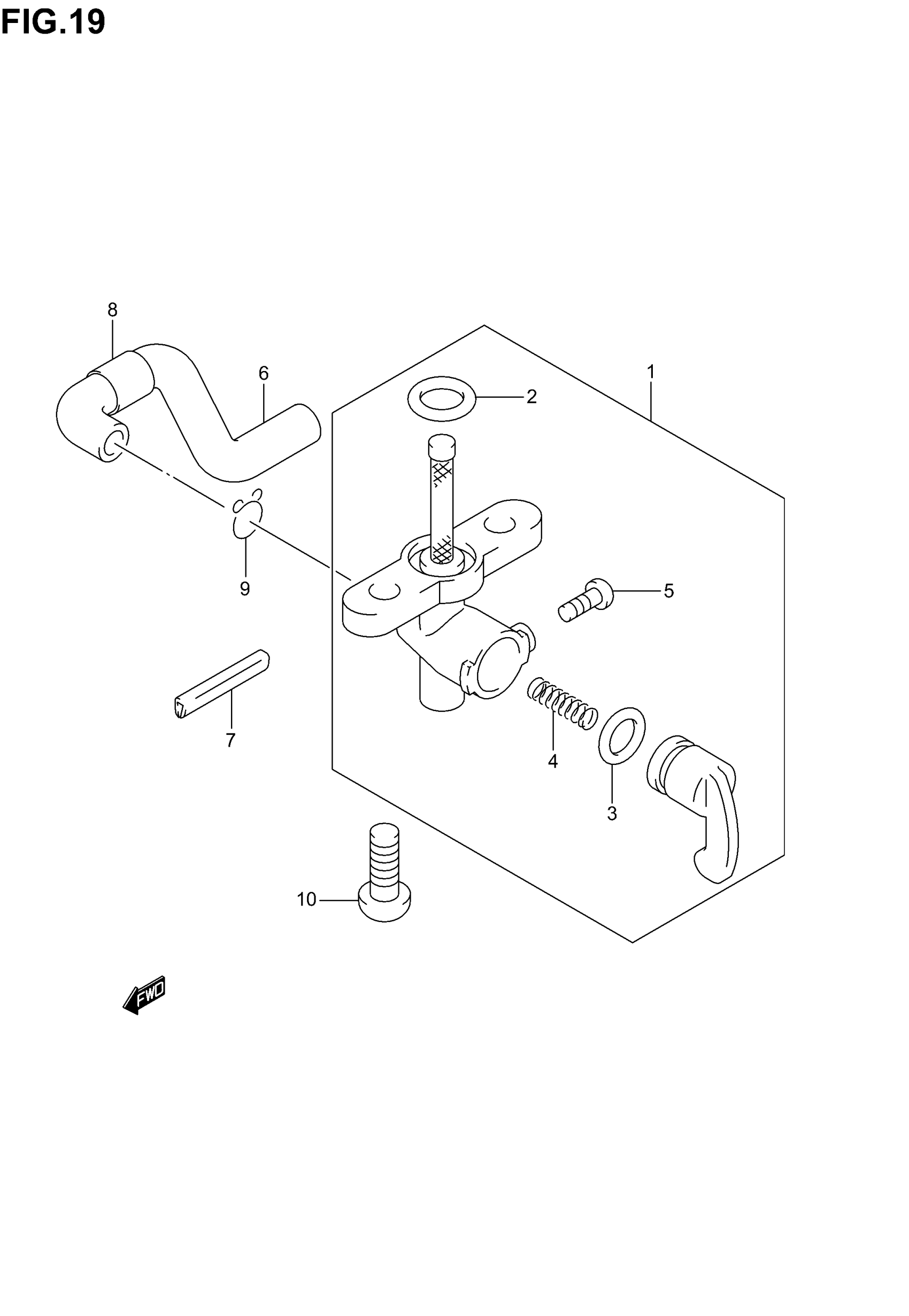 FIG.19

8
6
1
2
9
5
7
4
3
10
FWD